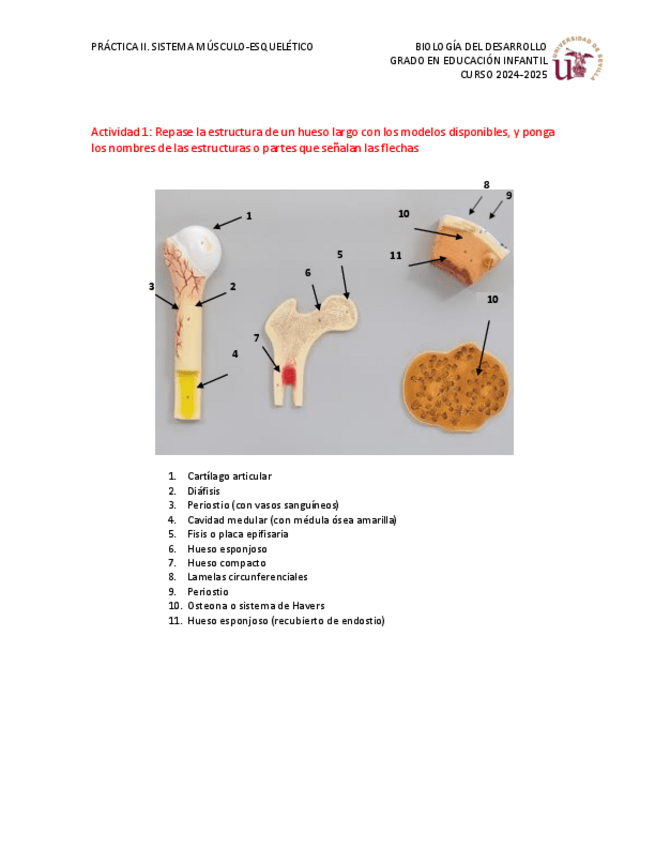 PRÁCTICA II. SISTEMA MÚSCULO-ESQUELÉTICO

BIOLOGÍA DEL DESARROLLO
GRADO EN EDUCACIÓN INFANTIL
CURSO 2024-2025

UNIVERSIDAD DE SEVILLA

Actividad 1: Repase la estructura de un hueso largo con los modelos disponibles, y ponga los nombres de las estructuras o partes que señalan las flechas

1
2
3
4
5
6
7
8
9
10
11
10

1. Cartílago articular
2. Diáfisis
3. Periostio (con vasos sanguíneos)
4. Cavidad medular (con médula ósea amarilla)
5. Fisis o placa epifisaria
6. Hueso esponjoso
7. Hueso compacto
8. Lamelas circunferenciales
9. Periostio
10. Osteona o sistema de Havers
11. Hueso esponjoso (recubierto de endostio)