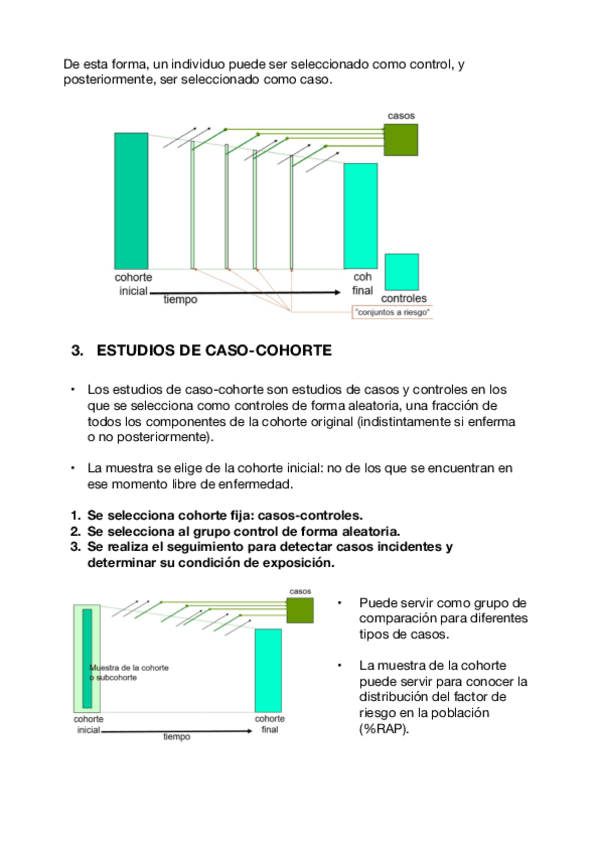 De esta forma, un individuo puede ser seleccionado como control, y posteriormente, ser seleccionado como caso.

casos

cohorte inicial

tiempo

coh final

controles

"conjuntos a riesgo"

3. ESTUDIOS DE CASO-COHORTE

• Los estudios de caso-cohorte son estudios de casos y controles en los que se selecciona como controles de forma aleatoria, una fracción de todos los componentes de la cohorte original (indistintamente si enferma o no posteriormente).

• La muestra se elige de la cohorte inicial: no de los que se encuentran en ese momento libre de enfermedad.

1. Se selecciona cohorte fija: casos-controles.
2. Se selecciona al grupo control de forma aleatoria.
3. Se realiza el seguimiento para detectar casos incidentes y determinar su condición de exposición.

casos

Muestra de la cohorte o subcohorte

cohorte inicial

tiempo

cohorte final

• Puede servir como grupo de comparación para diferentes tipos de casos.

• La muestra de la cohorte puede servir para conocer la distribución del factor de riesgo en la población (%RAP).