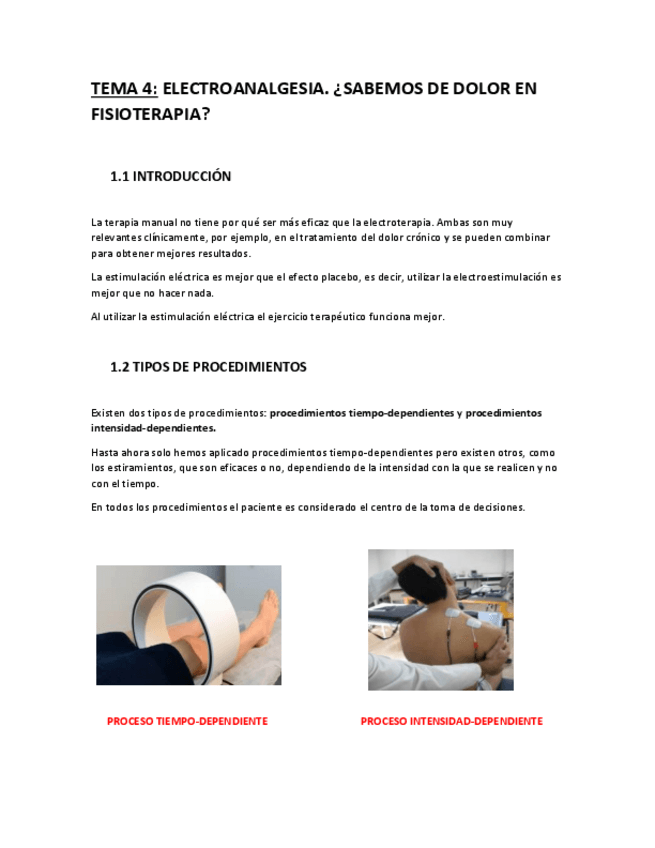 TEMA 4: ELECTROANALGESIA. ¿SABEMOS DE DOLOR EN FISIOTERAPIA?

1.1 INTRODUCCIÓN

La terapia manual no tiene por qué ser más eficaz que la electroterapia. Ambas son muy relevantes clínicamente, por ejemplo, en el tratamiento del dolor crónico y se pueden combinar para obtener mejores resultados.

La estimulación eléctrica es mejor que el efecto placebo, es decir, utilizar la electroestimulación es mejor que no hacer nada.

Al utilizar la estimulación eléctrica el ejercicio terapéutico funciona mejor.

1.2 TIPOS DE PROCEDIMIENTOS

Existen dos tipos de procedimientos: procedimientos tiempo-dependientes y procedimientos intensidad-dependientes.

Hasta ahora solo hemos aplicado procedimientos tiempo-dependientes pero existen otros, como los estiramientos, que son eficaces o no, dependiendo de la intensidad con la que se realicen y no con el tiempo.

En todos los procedimientos el paciente es considerado el centro de la toma de decisiones.

PROCESO TIEMPO-DEPENDIENTE

PROCESO INTENSIDAD-DEPENDIENTE