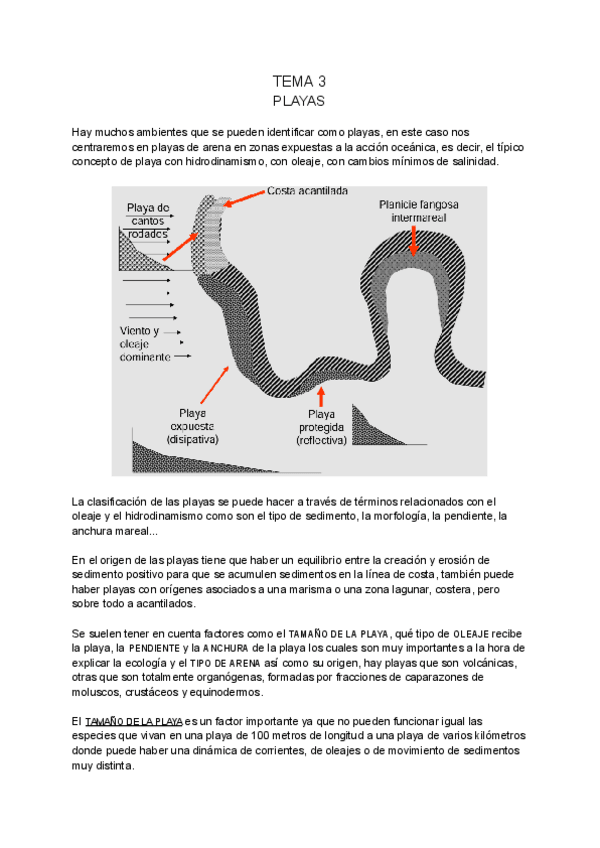 TEMA 3
PLAYAS

Hay muchos ambientes que se pueden identificar como playas, en este caso nos centraremos en playas de arena en zonas expuestas a la acción oceánica, es decir, el típico concepto de playa con hidrodinamismo, con oleaje, con cambios mínimos de salinidad.

Playa de cantos rodados

Costa acantilada

Planicie fangosa intermareal

Viento y oleaje dominante

Playa expuesta (disipativa)

Playa protegida (reflectiva)

La clasificación de las playas se puede hacer a través de términos relacionados con el oleaje y el hidrodinamismo como son el tipo de sedimento, la morfología, la pendiente, la anchura mareal...

En el origen de las playas tiene que haber un equilibrio entre la creación y erosión de sedimento positivo para que se acumulen sedimentos en la línea de costa, también puede haber playas con orígenes asociados a una marisma o una zona lagunar, costera, pero sobre todo a acantilados.

Se suelen tener en cuenta factores como el TAMAÑO DE LA PLAYA, qué tipo de OLEAJE recibe la playa, la PENDIENTE y la ANCHURA de la playa los cuales son muy importantes a la hora de explicar la ecología y el TIPO DE ARENA así como su origen, hay playas que son volcánicas, otras que son totalmente organógenas, formadas por fracciones de caparazones de moluscos, crustáceos y equinodermos.

El TAMAÑO DE LA PLAYA es un factor importante ya que no pueden funcionar igual las especies que vivan en una playa de 100 metros de longitud a una playa de varios kilómetros donde puede haber una dinámica de corrientes, de oleajes o de movimiento de sedimentos muy distinta.