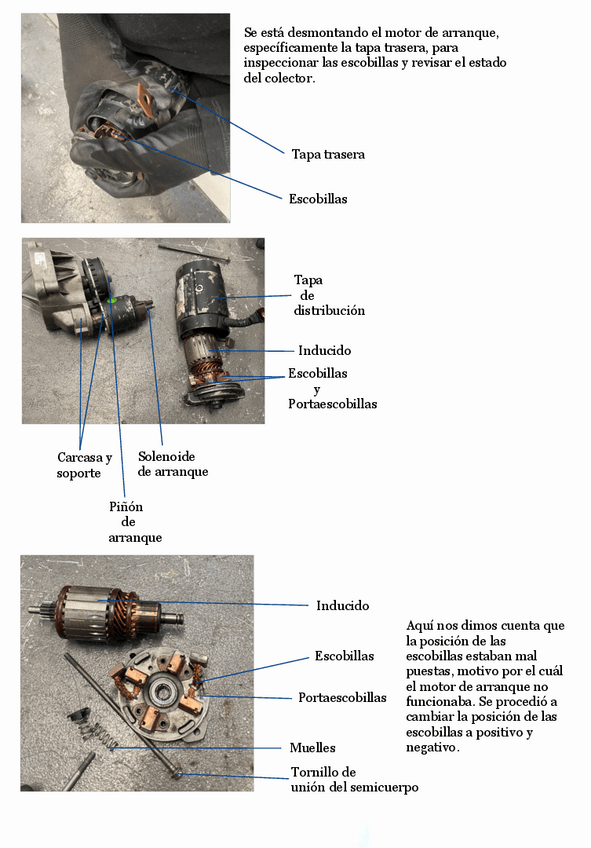 Se está desmontando el motor de arranque, específicamente la tapa trasera, para inspeccionar las escobillas y revisar el estado del colector.

Tapa trasera

Escobillas

Tapa de distribución

Inducido

Escobillas y Portaescobillas

Carcasa y soporte

Solenoide de arranque

Piñón de arranque

Inducido

Escobillas

Portaescobillas

Muelles

Tornillo de unión del semicuerpo

Aquí nos dimos cuenta que la posición de las escobillas estaban mal puestas, motivo por el cuál el motor de arranque no funcionaba. Se procedió a cambiar la posición de las escobillas a positivo y negativo.