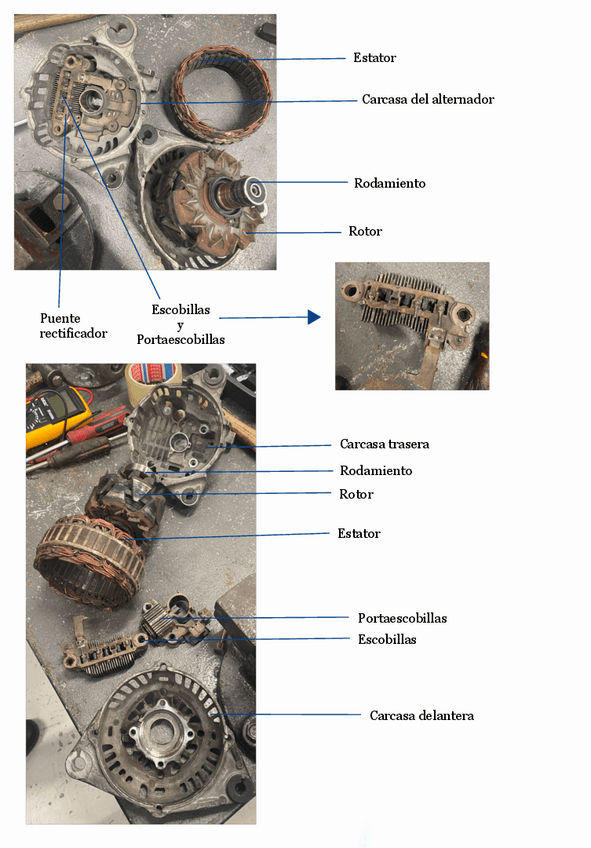 Estator

Carcasa del alternador

Rodamiento

Rotor

Puente rectificador

Escobillas y Portaescobillas

Carcasa trasera

Rodamiento

Rotor

Estator

Portaescobillas

Escobillas

Carcasa delantera