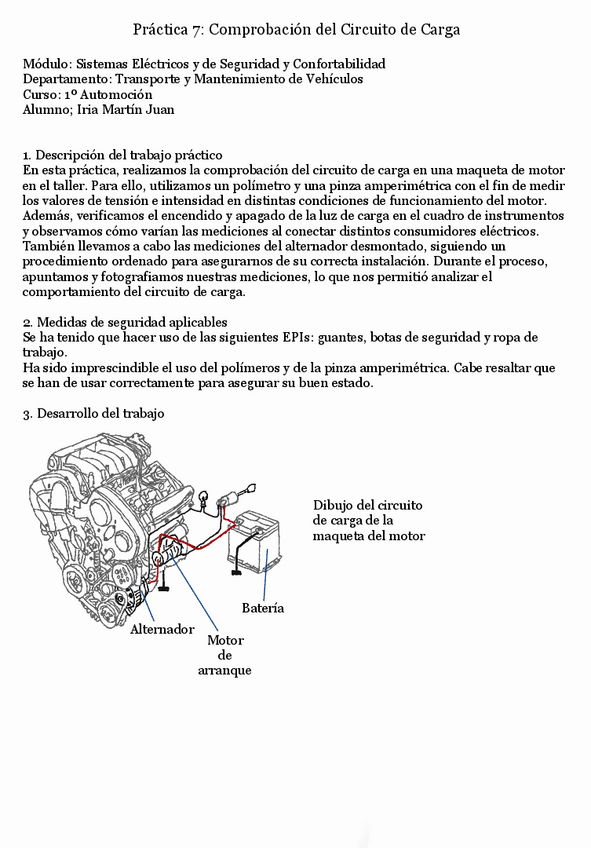 Práctica 7: Comprobación del Circuito de Carga

Módulo: Sistemas Eléctricos y de Seguridad y Confortabilidad
Departamento: Transporte y Mantenimiento de Vehículos
Curso: 1º Automoción
Alumno; Iria Martín Juan

1. Descripción del trabajo práctico
En esta práctica, realizamos la comprobación del circuito de carga en una maqueta de motor en el taller. Para ello, utilizamos un polímetro y una pinza amperimétrica con el fin de medir los valores de tensión e intensidad en distintas condiciones de funcionamiento del motor. Además, verificamos el encendido y apagado de la luz de carga en el cuadro de instrumentos y observamos cómo varían las mediciones al conectar distintos consumidores eléctricos. También llevamos a cabo las mediciones del alternador desmontado, siguiendo un procedimiento ordenado para asegurarnos de su correcta instalación. Durante el proceso, apuntamos y fotografiamos nuestras mediciones, lo que nos permitió analizar el comportamiento del circuito de carga.

2. Medidas de seguridad aplicables
Se ha tenido que hacer uso de las siguientes EPIs: guantes, botas de seguridad y ropa de trabajo.
Ha sido imprescindible el uso del polímeros y de la pinza amperimétrica. Cabe resaltar que se han de usar correctamente para asegurar su buen estado.

3. Desarrollo del trabajo

Dibujo del circuito de carga de la maqueta del motor

Batería

Alternador

Motor de arranque