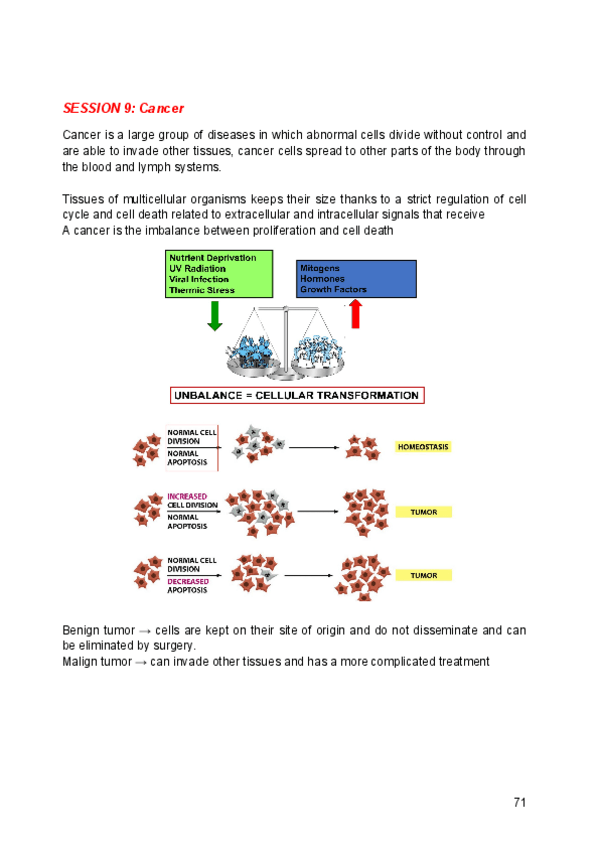 SESSION 9: Cancer

Cancer is a large group of diseases in which abnormal cells divide without control and are able to invade other tissues, cancer cells spread to other parts of the body through the blood and lymph systems.

Tissues of multicellular organisms keeps their size thanks to a strict regulation of cell cycle and cell death related to extracellular and intracellular signals that receive
A cancer is the imbalance between proliferation and cell death

Nutrient Deprivation
UV Radiation
Viral Infection
Thermic Stress

Mitogens
Hormones
Growth Factors

UNBALANCE = CELLULAR TRANSFORMATION

NORMAL CELL DIVISION
NORMAL APOPTOSIS
HOMEOSTASIS

INCREASED CELL DIVISION
NORMAL APOPTOSIS
TUMOR

NORMAL CELL DIVISION
DECREASED APOPTOSIS
TUMOR

Benign tumor → cells are kept on their site of origin and do not disseminate and can be eliminated by surgery.
Malign tumor → can invade other tissues and has a more complicated treatment

71