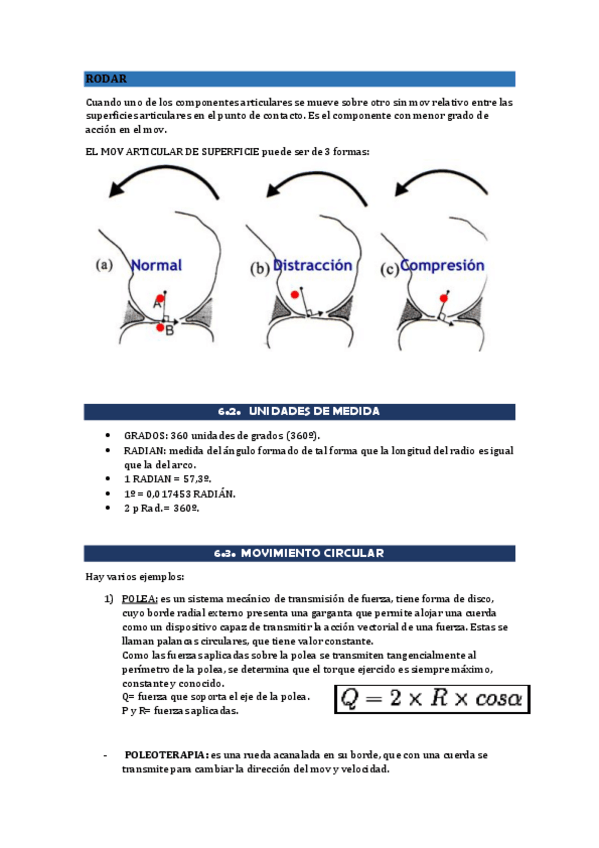 RODAR

Cuando uno de los componentes articulares se mueve sobre otro sin mov relativo entre las superficies articulares en el punto de contacto. Es el componente con menor grado de acción en el mov.

EL MOV ARTICULAR DE SUPERFICIE puede ser de 3 formas:

(a) Normal

A

B

(b) Distracción

(c) Compresión

6.2. UNIDADES DE MEDIDA

- GRADOS: 360 unidades de grados (360º).
- RADIAN: medida del ángulo formado de tal forma que la longitud del radio es igual que la del arco.
- 1 RADIAN = 57,3º.
- 1º = 0,017453 RADIÁN.
- 2 p Rad.= 360º.

6.3. MOVIMIENTO CIRCULAR

Hay varios ejemplos:

1) POLEA: es un sistema mecánico de transmisión de fuerza, tiene forma de disco, cuyo borde radial externo presenta una garganta que permite alojar una cuerda como un dispositivo capaz de transmitir la acción vectorial de una fuerza. Estas se llaman palancas circulares, que tiene valor constante.
Como las fuerzas aplicadas sobre la polea se transmiten tangencialmente al perímetro de la polea, se determina que el torque ejercido es siempre máximo, constante y conocido.
Q= fuerza que soporta el eje de la polea.
P y R= fuerzas aplicadas.

$Q = 2 \times R \times cos\alpha$

- POLEOTERAPIA: es una rueda acanalada en su borde, que con una cuerda se transmite para cambiar la dirección del mov y velocidad.