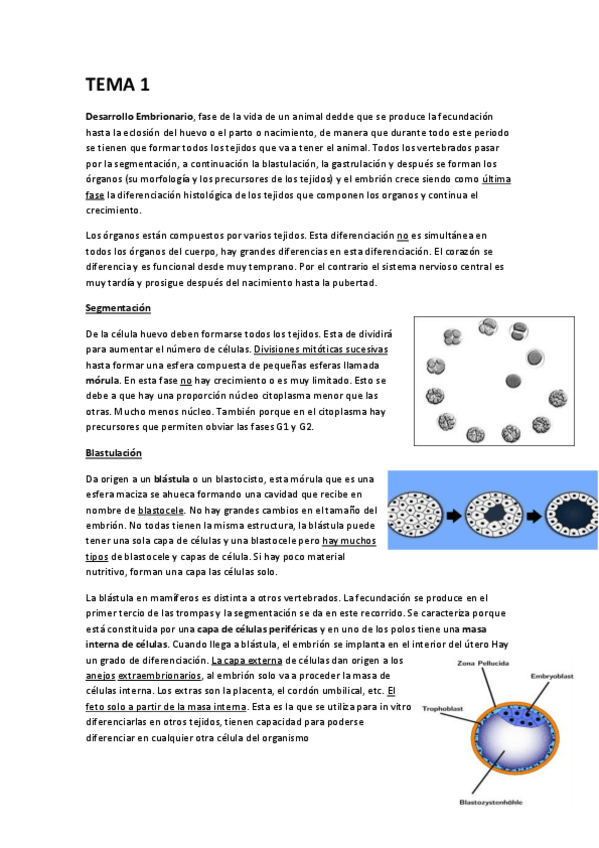 TEMA 1

Desarrollo Embrionario, fase de la vida de un animal dedde que se produce la fecundación hasta la eclosión del huevo o el parto o nacimiento, de manera que durante todo este periodo se tienen que formar todos los tejidos que va a tener el animal. Todos los vertebrados pasar por la segmentación, a continuación la blastulación, la gastrulación y después se forman los órganos (su morfología y los precursores de los tejidos) y el embrión crece siendo como última fase la diferenciación histológica de los tejidos que componen los organos y continua el crecimiento.

Los órganos están compuestos por varios tejidos. Esta diferenciación no es simultánea en todos los órganos del cuerpo, hay grandes diferencias en esta diferenciación. El corazón se diferencia y es funcional desde muy temprano. Por el contrario el sistema nervioso central es muy tardía y prosigue después del nacimiento hasta la pubertad.

Segmentación

De la célula huevo deben formarse todos los tejidos. Esta de dividirá para aumentar el número de células. Divisiones mitóticas sucesivas hasta formar una esfera compuesta de pequeñas esferas llamada mórula. En esta fase no hay crecimiento o es muy limitado. Esto se debe a que hay una proporción núcleo citoplasma menor que las otras. Mucho menos núcleo. También porque en el citoplasma hay precursores que permiten obviar las fases G1 y G2.

Blastulación

Da origen a un blástula o un blastocisto, esta mórula que es una esfera maciza se ahueca formando una cavidad que recibe en nombre de blastocele. No hay grandes cambios en el tamaño del embrión. No todas tienen la misma estructura, la blástula puede tener una sola capa de células y una blastocele pero hay muchos tipos de blastocele y capas de célula. Si hay poco material nutritivo, forman una capa las células solo.

La blástula en mamíferos es distinta a otros vertebrados. La fecundación se produce en el primer tercio de las trompas y la segmentación se da en este recorrido. Se caracteriza porque está constituida por una capa de células periféricas y en uno de los polos tiene una masa interna de células. Cuando llega a blástula, el embrión se implanta en el interior del útero Hay un grado de diferenciación. La capa externa de células dan origen a los anejos extraembrionarios, al embrión solo va a proceder la masa de células interna. Los extras son la placenta, el cordón umbilical, etc. El feto solo a partir de la masa interna. Esta es la que se utiliza para in vitro diferenciarlas en otros tejidos, tienen capacidad para poderse diferenciar en cualquier otra célula del organismo

Zona Pellucida
Embryoblast
Trophoblast
Blastozystenhöhle