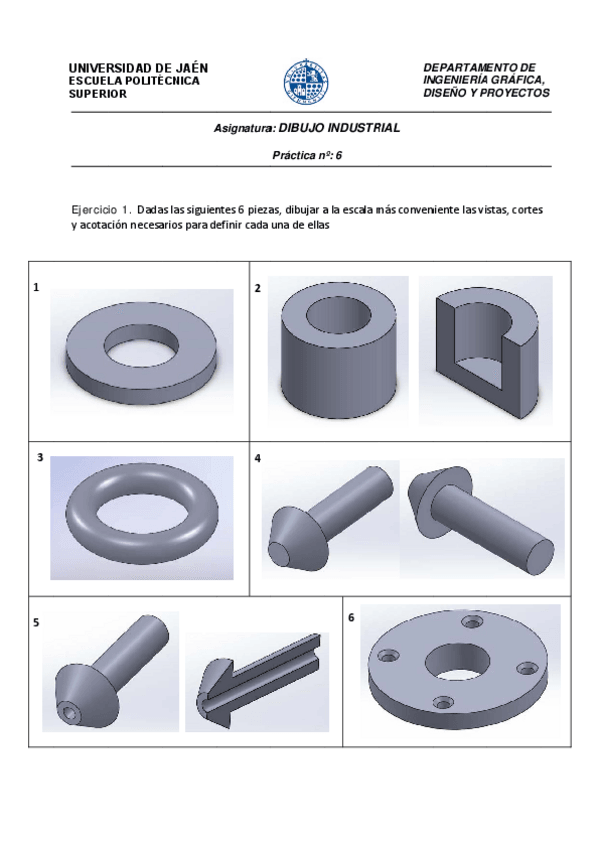 UNIVERSIDAD DE JAÉN
ESCUELA POLITÉCNICA SUPERIOR

DEPARTAMENTO DE INGENIERÍA GRÁFICA, DISEÑO Y PROYECTOS

Asignatura: DIBUJO INDUSTRIAL

Práctica nº: 6

Ejercicio 1. Dadas las siguientes 6 piezas, dibujar a la escala más conveniente las vistas, cortes y acotación necesarios para definir cada una de ellas

1

2

3

4

5

6