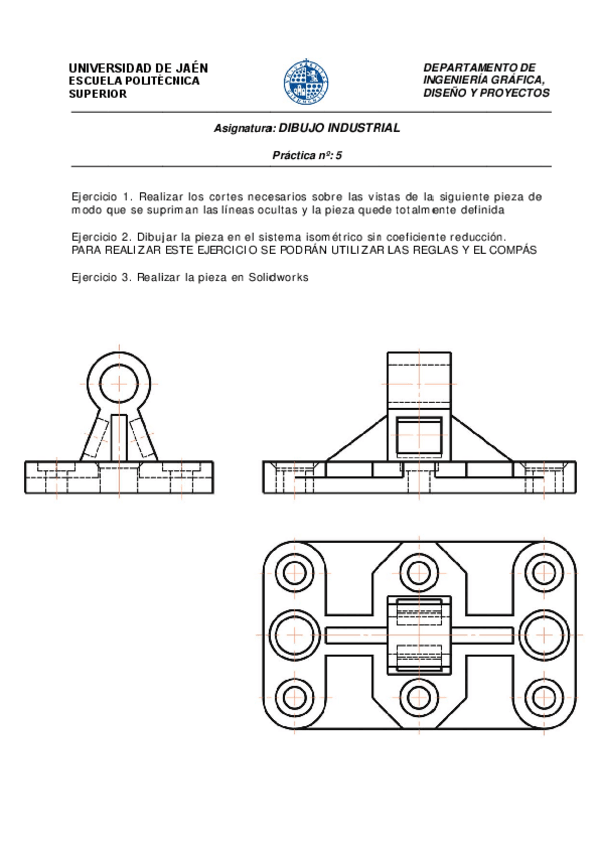 UNIVERSIDAD DE JAÉN
ESCUELA POLITÉCNICA SUPERIOR

DEPARTAMENTO DE INGENIERÍA GRÁFICA, DISEÑO Y PROYECTOS

Asignatura: DIBUJO INDUSTRIAL

Práctica nº: 5

Ejercicio 1. Realizar los cortes necesarios sobre las vistas de la siguiente pieza de modo que se supriman las líneas ocultas y la pieza quede totalmente definida

Ejercicio 2. Dibujar la pieza en el sistema isométrico sin coeficiente reducción.
PARA REALIZAR ESTE EJERCICIO SE PODRÁN UTILIZAR LAS REGLAS Y EL COMPÁS

Ejercicio 3. Realizar la pieza en Solidworks