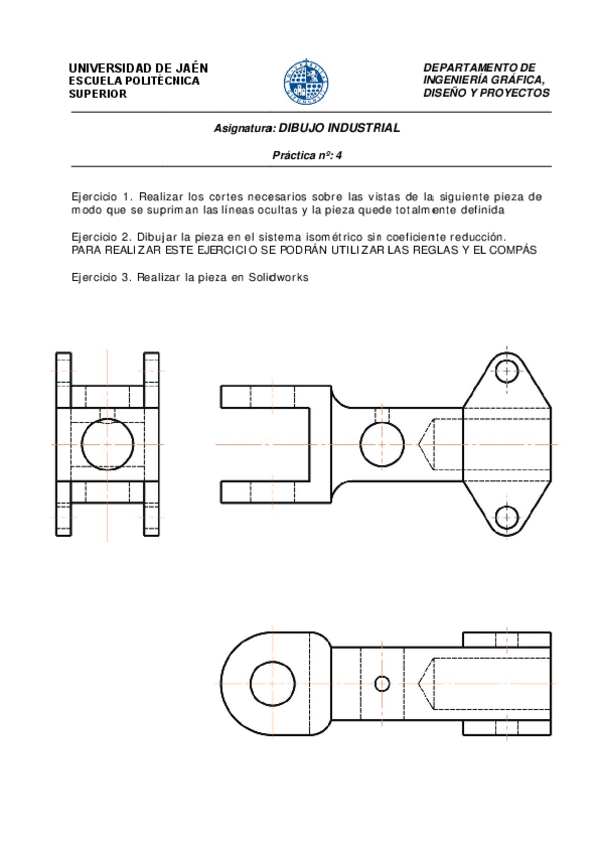 UNIVERSIDAD DE JAÉN
ESCUELA POLITÉCNICA SUPERIOR

DEPARTAMENTO DE INGENIERÍA GRÁFICA, DISEÑO Y PROYECTOS

Asignatura: DIBUJO INDUSTRIAL

Práctica nº: 4

Ejercicio 1. Realizar los cortes necesarios sobre las vistas de la siguiente pieza de modo que se supriman las líneas ocultas y la pieza quede totalmente definida

Ejercicio 2. Dibujar la pieza en el sistema isométrico sin coeficiente reducción.
PARA REALIZAR ESTE EJERCICIO SE PODRÁN UTILIZAR LAS REGLAS Y EL COMPÁS

Ejercicio 3. Realizar la pieza en Solidworks