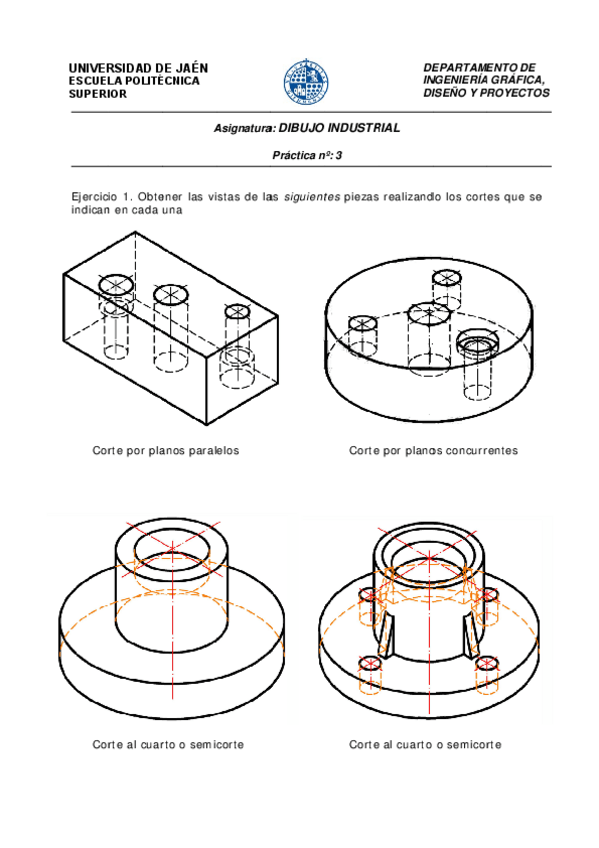 UNIVERSIDAD DE JAÉN
ESCUELA POLITÉCNICA SUPERIOR

DEPARTAMENTO DE INGENIERÍA GRÁFICA, DISEÑO Y PROYECTOS

Asignatura: DIBUJO INDUSTRIAL

Práctica nº: 3

Ejercicio 1. Obtener las vistas de las siguientes piezas realizando los cortes que se indican en cada una

Corte por planos paralelos

Corte por planos concurrentes

Corte al cuarto o semicorte

Corte al cuarto o semicorte