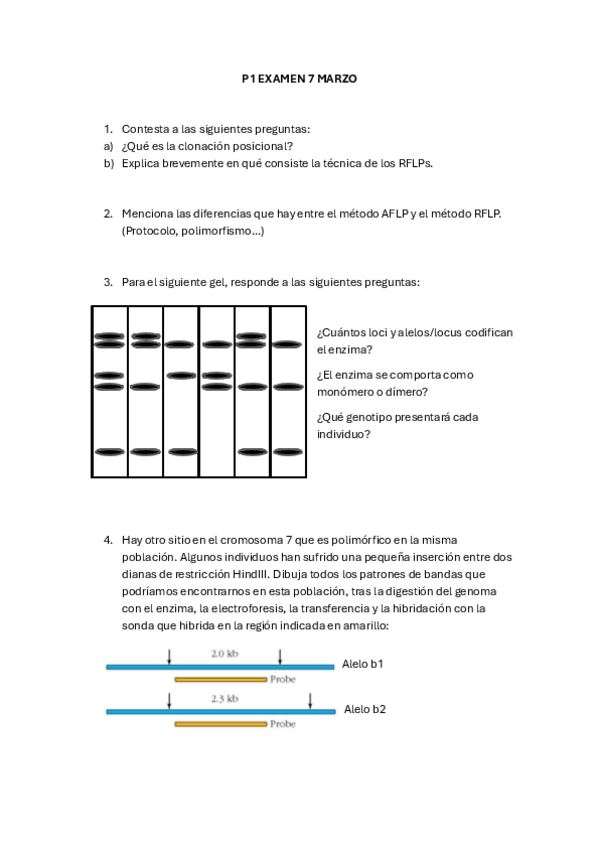 P1 EXAMEN 7 MARZO

1. Contesta a las siguientes preguntas:
a) ¿Qué es la clonación posicional?
b) Explica brevemente en qué consiste la técnica de los RFLPs.

2. Menciona las diferencias que hay entre el método AFLP y el método RFLP. (Protocolo, polimorfismo...)

3. Para el siguiente gel, responde a las siguientes preguntas:

¿Cuántos loci y alelos/locus codifican el enzima?

¿El enzima se comporta como monómero o dímero?

¿Qué genotipo presentará cada individuo?

4. Hay otro sitio en el cromosoma 7 que es polimórfico en la misma población. Algunos individuos han sufrido una pequeña inserción entre dos dianas de restricción HindIII. Dibuja todos los patrones de bandas que podríamos encontrarnos en esta población, tras la digestión del genoma con el enzima, la electroforesis, la transferencia y la hibridación con la sonda que hibrida en la región indicada en amarillo:

2.0 kb
Alelo b1
Probe
2.3 kb
Alelo b2
Probe