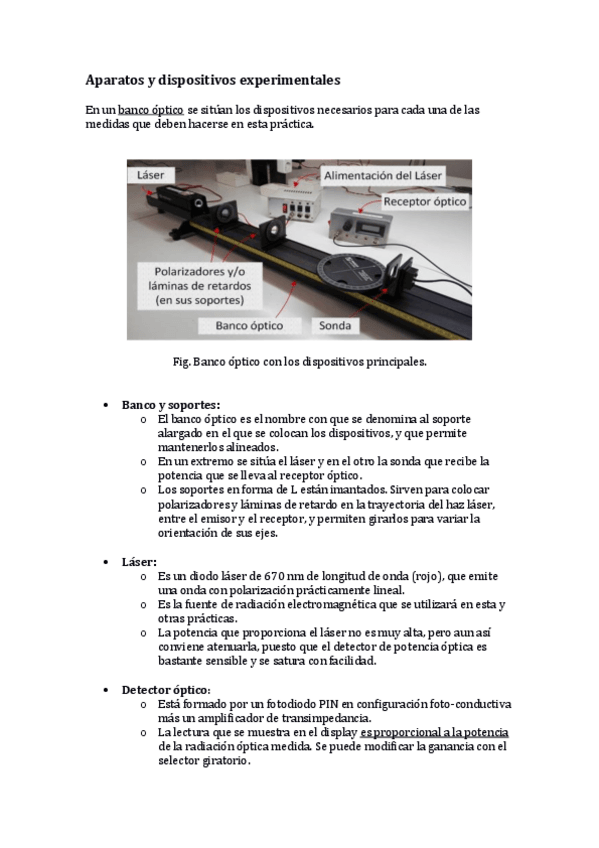 Aparatos y dispositivos experimentales

En un banco óptico se sitúan los dispositivos necesarios para cada una de las medidas que deben hacerse en esta práctica.

Láser

Alimentación del Láser

Receptor óptico

Polarizadores y/o láminas de retardos (en sus soportes)

Banco óptico

Sonda

Fig. Banco óptico con los dispositivos principales.

• Banco y soportes:
o El banco óptico es el nombre con que se denomina al soporte alargado en el que se colocan los dispositivos, y que permite mantenerlos alineados.
o En un extremo se sitúa el láser y en el otro la sonda que recibe la potencia que se lleva al receptor óptico.
o Los soportes en forma de L están imantados. Sirven para colocar polarizadores y láminas de retardo en la trayectoria del haz láser, entre el emisor y el receptor, y permiten girarlos para variar la orientación de sus ejes.

• Láser:
o Es un diodo láser de 670 nm de longitud de onda (rojo), que emite una onda con polarización prácticamente lineal.
o Es la fuente de radiación electromagnética que se utilizará en esta y otras prácticas.
o La potencia que proporciona el láser no es muy alta, pero aun así conviene atenuarla, puesto que el detector de potencia óptica es bastante sensible y se satura con facilidad.

• Detector óptico:
o Está formado por un fotodiodo PIN en configuración foto-conductiva más un amplificador de transimpedancia.
o La lectura que se muestra en el display es proporcional a la potencia de la radiación óptica medida. Se puede modificar la ganancia con el selector giratorio.