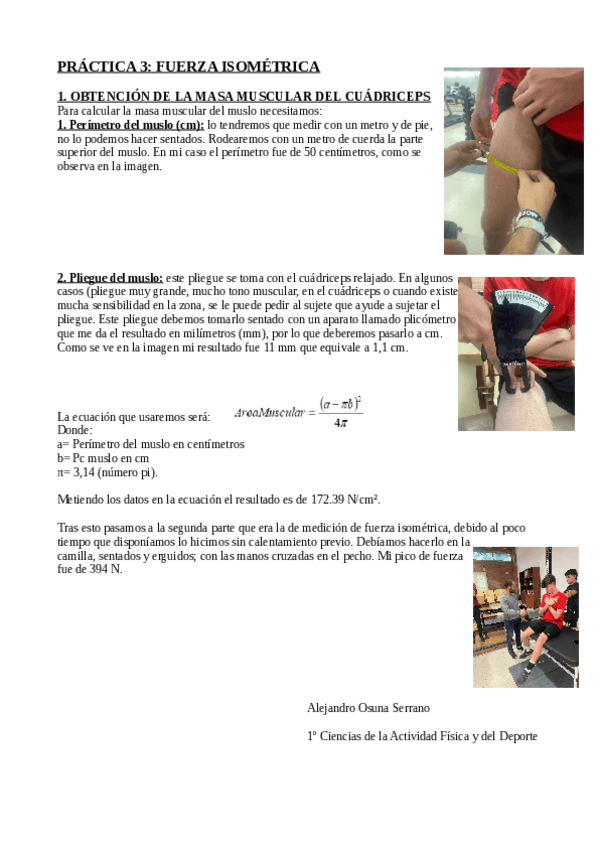 PRÁCTICA 3: FUERZA ISOMÉTRICA

1. OBTENCIÓN DE LA MASA MUSCULAR DEL CUÁDRICEPS
Para calcular la masa muscular del muslo necesitamos:
1. Perímetro del muslo (cm): lo tendremos que medir con un metro y de pie, no lo podemos hacer sentados. Rodearemos con un metro de cuerda la parte superior del muslo. En mi caso el perímetro fue de 50 centímetros, como se observa en la imagen.

2. Pliegue del muslo: este pliegue se toma con el cuádriceps relajado. En algunos casos (pliegue muy grande, mucho tono muscular, en el cuádriceps o cuando existe mucha sensibilidad en la zona, se le puede pedir al sujete que ayude a sujetar el pliegue. Este pliegue debemos tomarlo sentado con un aparato llamado plicómetro que me da el resultado en milímetros (mm), por lo que deberemos pasarlo a cm. Como se ve en la imagen mi resultado fue 11 mm que equivale a 1,1 cm.

La ecuación que usaremos será: $AreaMuscular = \frac{(a - \pi b)^2}{4\pi}$
Donde:
a= Perímetro del muslo en centímetros
b= Pc muslo en cm
π= 3,14 (número pi).

Metiendo los datos en la ecuación el resultado es de 172.39 N/cm².

Tras esto pasamos a la segunda parte que era la de medición de fuerza isométrica, debido al poco tiempo que disponíamos lo hicimos sin calentamiento previo. Debíamos hacerlo en la camilla, sentados y erguidos; con las manos cruzadas en el pecho. Mi pico de fuerza fue de 394 N.

Alejandro Osuna Serrano

1º Ciencias de la Actividad Física y del Deporte