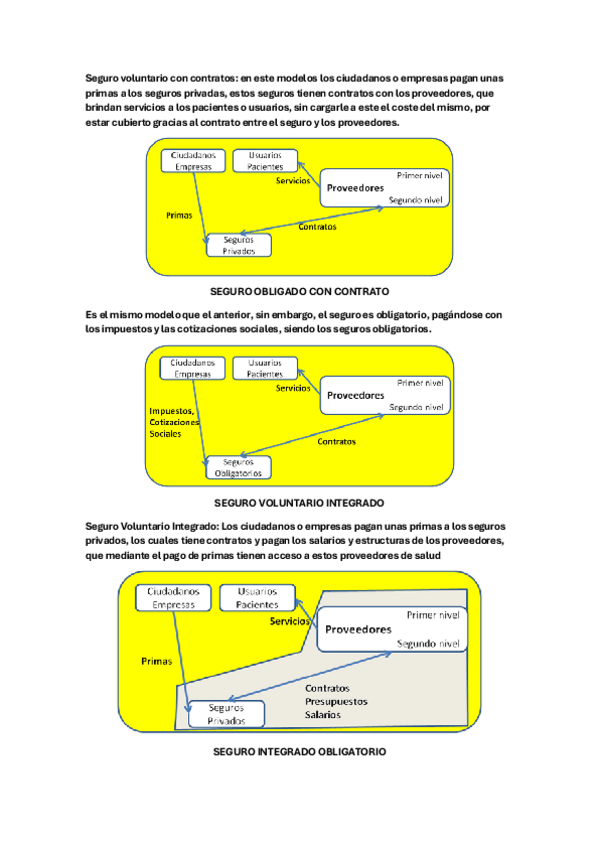 Seguro voluntario con contratos: en este modelos los ciudadanos o empresas pagan unas primas a los seguros privadas, estos seguros tienen contratos con los proveedores, que brindan servicios a los pacientes o usuarios, sin cargarle a este el coste del mismo, por estar cubierto gracias al contrato entre el seguro y los proveedores.

Ciudadanos Empresas

Usuarios Pacientes

Servicios

Proveedores

Primer nivel

Segundo nivel

Primas

Contratos

Seguros Privados

SEGURO OBLIGADO CON CONTRATO

Es el mismo modelo que el anterior, sin embargo, el seguro es obligatorio, pagándose con los impuestos y las cotizaciones sociales, siendo los seguros obligatorios.

Ciudadanos Empresas

Usuarios Pacientes

Servicios

Proveedores

Primer nivel

Segundo nivel

Impuestos, Cotizaciones Sociales

Contratos

Seguros Obligatorios

SEGURO VOLUNTARIO INTEGRADO

Seguro Voluntario Integrado: Los ciudadanos o empresas pagan unas primas a los seguros privados, los cuales tiene contratos y pagan los salarios y estructuras de los proveedores, que mediante el pago de primas tienen acceso a estos proveedores de salud

Ciudadanos Empresas

Usuarios Pacientes

Servicios

Proveedores

Primer nivel

Segundo nivel

Primas

Contratos Presupuestos Salarios

Seguros Privados

SEGURO INTEGRADO OBLIGATORIO