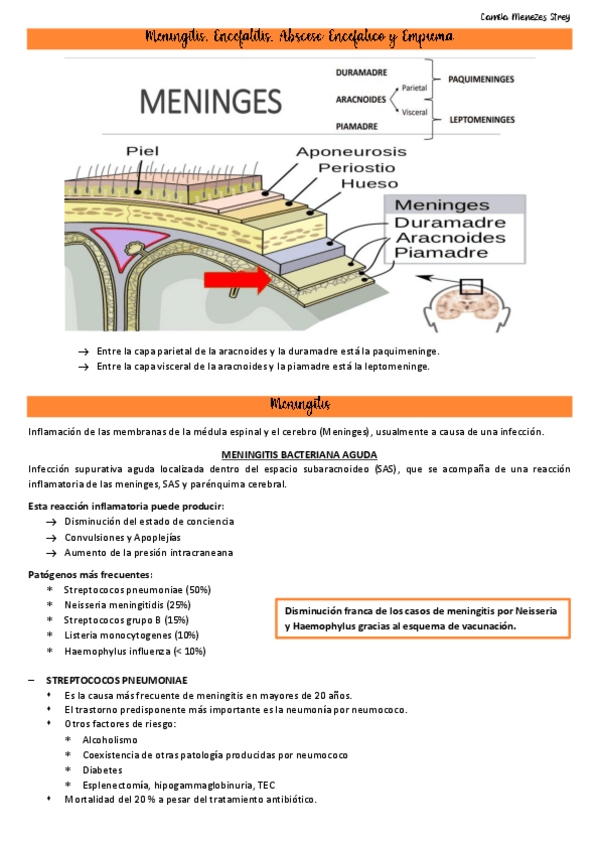 Camila Menezes Strey

Meningitis, Encefalitis, Absceso Encefalico y Empiema

MENINGES

DURAMADRE
ARACNOIDES
Parietal
Visceral
PIAMADRE
PAQUIMENINGES
LEPTOMENINGES

Piel
Aponeurosis
Periostio
Hueso
Meninges
Duramadre
Aracnoides
Piamadre

→ Entre la capa parietal de la aracnoides y la duramadre está la paquimeninge.
→ Entre la capa visceral de la aracnoides y la piamadre está la leptomeninge.

Meningitis

Inflamación de las membranas de la médula espinal y el cerebro (Meninges), usualmente a causa de una infección.

MENINGITIS BACTERIANA AGUDA

Infección supurativa aguda localizada dentro del espacio subaracnoideo (SAS), que se acompaña de una reacción inflamatoria de las meninges, SAS y parénquima cerebral.

Esta reacción inflamatoria puede producir:
→ Disminución del estado de conciencia
→ Convulsiones y Apoplejías
→ Aumento de la presión intracraneana

Patógenos más frecuentes:
* Streptococos pneumoniae (50%)
* Neisseria meningitidis (25%)
* Streptococos grupo B (15%)
* Listeria monocytogenes (10%)
* Haemophylus influenza (< 10%)

Disminución franca de los casos de meningitis por Neisseria y Haemophylus gracias al esquema de vacunación.

– STREPTOCOCOS PNEUMONIAE
• Es la causa más frecuente de meningitis en mayores de 20 años.
• El trastorno predisponente más importante es la neumonía por neumococo.
• Otros factores de riesgo:
* Alcoholismo
* Coexistencia de otras patología producidas por neumococo
* Diabetes
* Esplenectomía, hipogammaglobinuria, TEC
• Mortalidad del 20 % a pesar del tratamiento antibiótico.