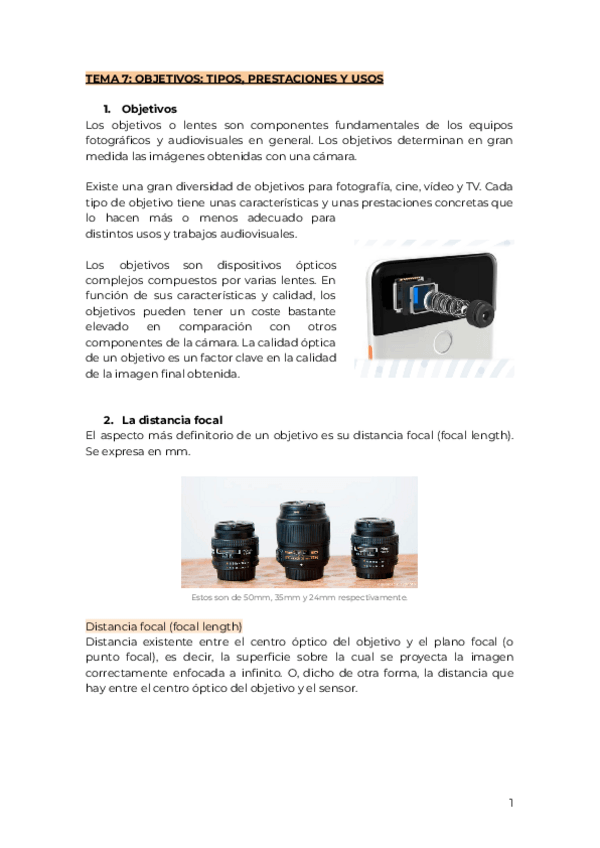 TEMA 7: OBJETIVOS: TIPOS, PRESTACIONES Y USOS

1. Objetivos
Los objetivos o lentes son componentes fundamentales de los equipos fotográficos y audiovisuales en general. Los objetivos determinan en gran medida las imágenes obtenidas con una cámara.

Existe una gran diversidad de objetivos para fotografía, cine, vídeo y TV. Cada tipo de objetivo tiene unas características y unas prestaciones concretas que lo hacen más o menos adecuado para distintos usos y trabajos audiovisuales.

Los objetivos son dispositivos ópticos complejos compuestos por varias lentes. En función de sus características y calidad, los objetivos pueden tener un coste bastante elevado en comparación con otros componentes de la cámara. La calidad óptica de un objetivo es un factor clave en la calidad de la imagen final obtenida.

2. La distancia focal
El aspecto más definitorio de un objetivo es su distancia focal (focal length). Se expresa en mm.

Estos son de 50mm, 35mm y 24mm respectivamente.

Distancia focal (focal length)
Distancia existente entre el centro óptico del objetivo y el plano focal (o punto focal), es decir, la superficie sobre la cual se proyecta la imagen correctamente enfocada a infinito. O, dicho de otra forma, la distancia que hay entre el centro óptico del objetivo y el sensor.

1