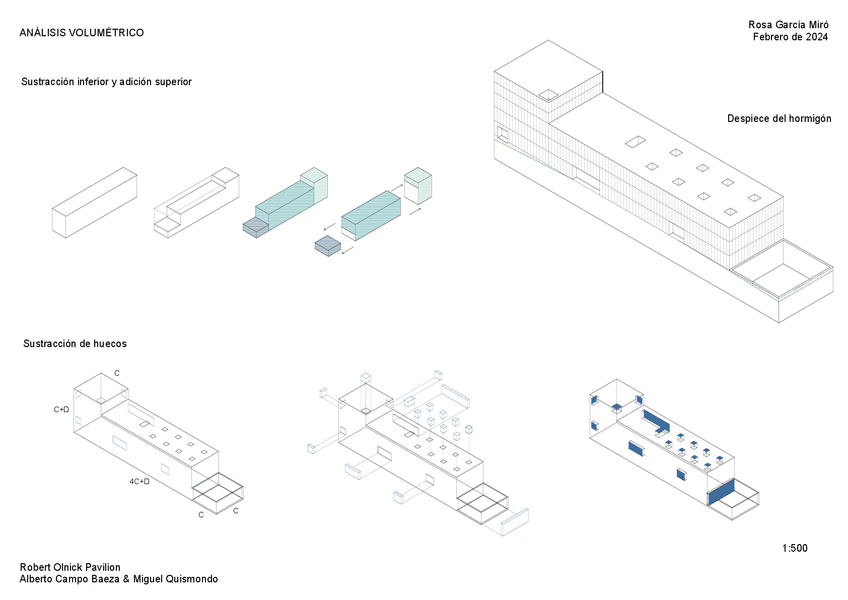 ANÁLISIS VOLUMÉTRICO

Rosa García Miró
Febrero de 2024

Sustracción inferior y adición superior

Despiece del hormigón

Sustracción de huecos

C

C+D

4C+D

C

C

1:500

Robert Olnick Pavilion
Alberto Campo Baeza & Miguel Quismondo