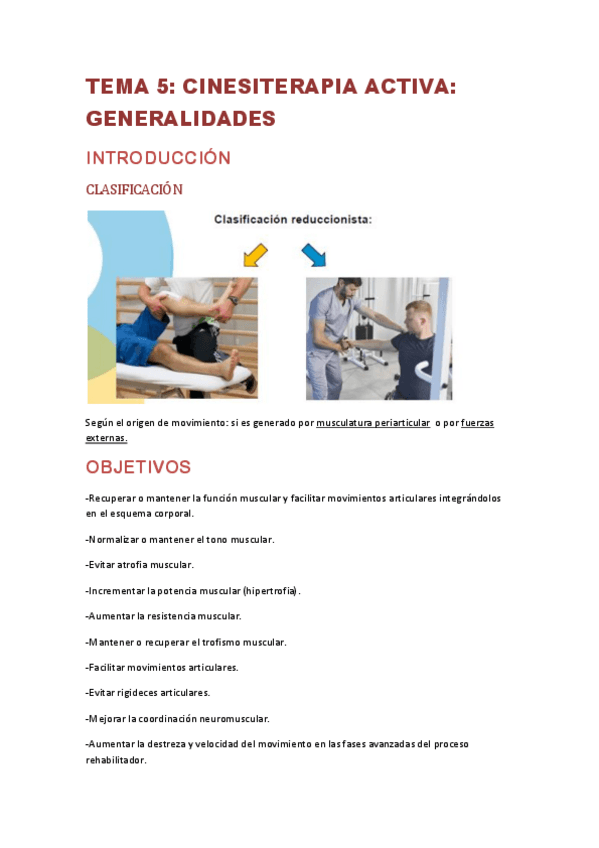 TEMA 5: CINESITERAPIA ACTIVA: GENERALIDADES

INTRODUCCIÓN

CLASIFICACIÓN

Clasificación reduccionista:

Según el origen de movimiento: si es generado por musculatura periarticular o por fuerzas externas.

OBJETIVOS

-Recuperar o mantener la función muscular y facilitar movimientos articulares integrándolos en el esquema corporal.

-Normalizar o mantener el tono muscular.

-Evitar atrofia muscular.

-Incrementar la potencia muscular (hipertrofia).

-Aumentar la resistencia muscular.

-Mantener o recuperar el trofismo muscular.

-Facilitar movimientos articulares.

-Evitar rigideces articulares.

-Mejorar la coordinación neuromuscular.

-Aumentar la destreza y velocidad del movimiento en las fases avanzadas del proceso rehabilitador.