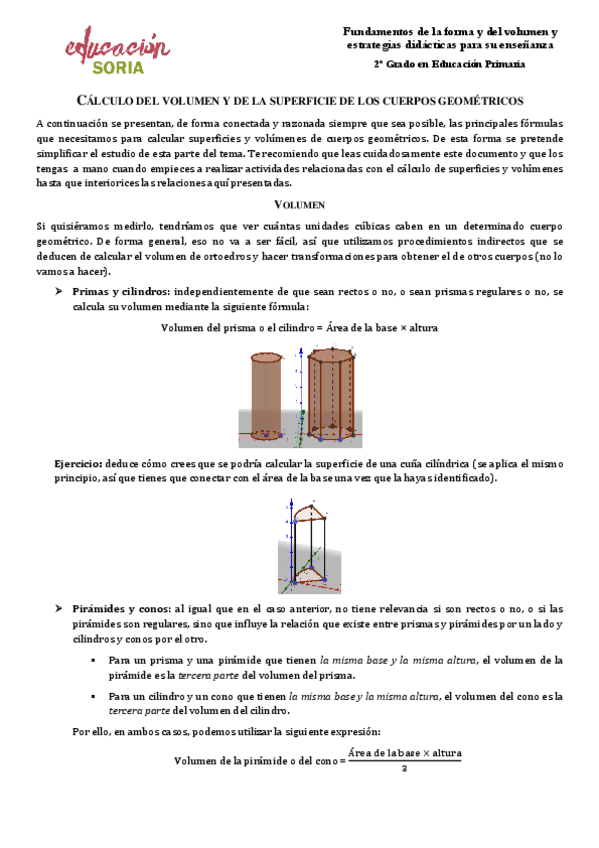 educación
SORIA

Fundamentos de la forma y del volumen y estrategias didácticas para su enseñanza

2º Grado en Educación Primaria

CÁLCULO DEL VOLUMEN Y DE LA SUPERFICIE DE LOS CUERPOS GEOMÉTRICOS

A continuación se presentan, de forma conectada y razonada siempre que sea posible, las principales fórmulas que necesitamos para calcular superficies y volúmenes de cuerpos geométricos. De esta forma se pretende simplificar el estudio de esta parte del tema. Te recomiendo que leas cuidadosamente este documento y que los tengas a mano cuando empieces a realizar actividades relacionadas con el cálculo de superficies y volúmenes hasta que interiorices las relaciones aquí presentadas.

VOLUMEN

Si quisiéramos medirlo, tendríamos que ver cuántas unidades cúbicas caben en un determinado cuerpo geométrico. De forma general, eso no va a ser fácil, así que utilizamos procedimientos indirectos que se deducen de calcular el volumen de ortoedros y hacer transformaciones para obtener el de otros cuerpos (no lo vamos a hacer).

➤ Primas y cilindros: independientemente de que sean rectos o no, o sean prismas regulares o no, se calcula su volumen mediante la siguiente fórmula:

Volumen del prisma o el cilindro = Área de la base × altura

Ejercicio: deduce cómo crees que se podría calcular la superficie de una cuña cilíndrica (se aplica el mismo principio, así que tienes que conectar con el área de la base una vez que la hayas identificado).

➤ Pirámides y conos: al igual que en el caso anterior, no tiene relevancia si son rectos o no, o si las pirámides son regulares, sino que influye la relación que existe entre prismas y pirámides por un lado y cilindros y conos por el otro.

▪ Para un prisma y una pirámide que tienen la misma base y la misma altura, el volumen de la pirámide es la tercera parte del volumen del prisma.

▪ Para un cilindro y un cono que tienen la misma base y la misma altura, el volumen del cono es la tercera parte del volumen del cilindro.

Por ello, en ambos casos, podemos utilizar la siguiente expresión:

Volumen de la pirámide o del cono = $\frac{\text{Área de la base} \times \text{altura}}{3}$