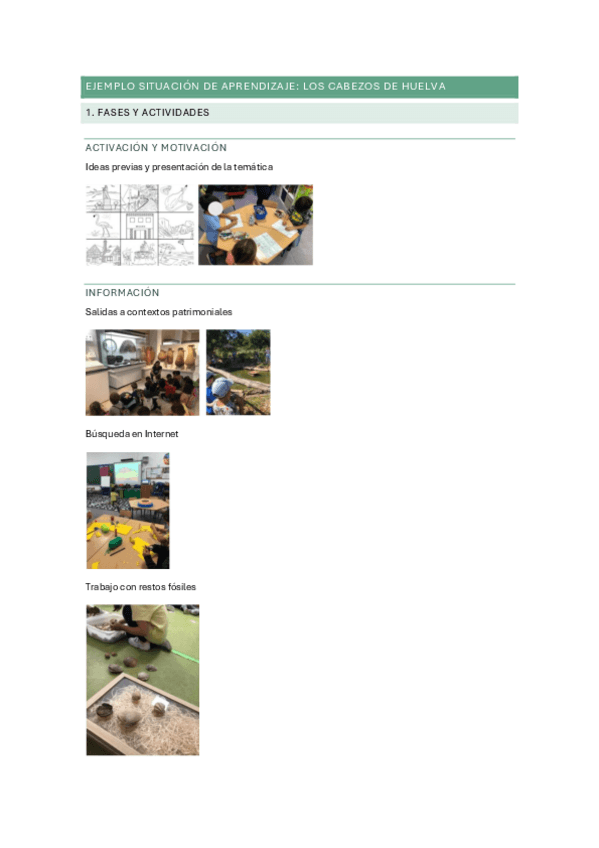 EJEMPLO SITUACIÓN DE APRENDIZAJE: LOS CABEZOS DE HUELVA

1. FASES Y ACTIVIDADES

ACTIVACIÓN Y MOTIVACIÓN

Ideas previas y presentación de la temática

INFORMACIÓN

Salidas a contextos patrimoniales

Búsqueda en Internet

Trabajo con restos fósiles