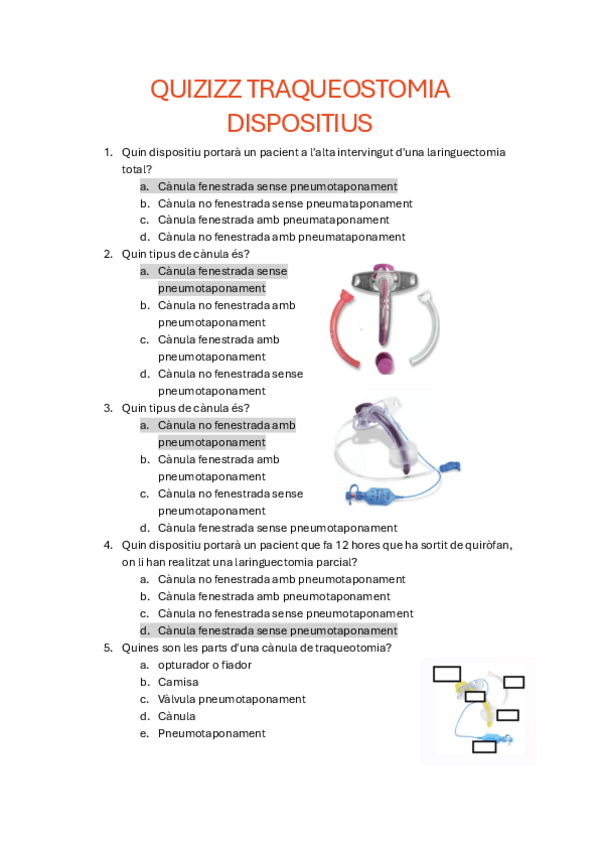 QUIZIZZ TRAQUEOSTOMIA DISPOSITIUS

1. Quin dispositiu portarà un pacient a l'alta intervingut d'una laringuectomia total?
a. Cànula fenestrada sense pneumotaponament
b. Cànula no fenestrada sense pneumataponament
c. Cànula fenestrada amb pneumataponament
d. Cànula no fenestrada amb pneumataponament

2. Quin tipus de cànula és?
a. Cànula fenestrada sense pneumotaponament
b. Cànula no fenestrada amb pneumotaponament
c. Cànula fenestrada amb pneumotaponament
d. Cànula no fenestrada sense pneumotaponament

3. Quin tipus de cànula és?
a. Cànula no fenestrada amb pneumotaponament
b. Cànula fenestrada amb pneumotaponament
c. Cànula no fenestrada sense pneumotaponament
d. Cànula fenestrada sense pneumotaponament

4. Quin dispositiu portarà un pacient que fa 12 hores que ha sortit de quiròfan, on li han realitzat una laringuectomia parcial?
a. Cànula no fenestrada amb pneumotaponament
b. Cànula fenestrada amb pneumotaponament
c. Cànula no fenestrada sense pneumotaponament
d. Cànula fenestrada sense pneumotaponament

5. Quines son les parts d'una cànula de traqueotomia?
a. opturador o fiador
b. Camisa
c. Vàlvula pneumotaponament
d. Cànula
e. Pneumotaponament