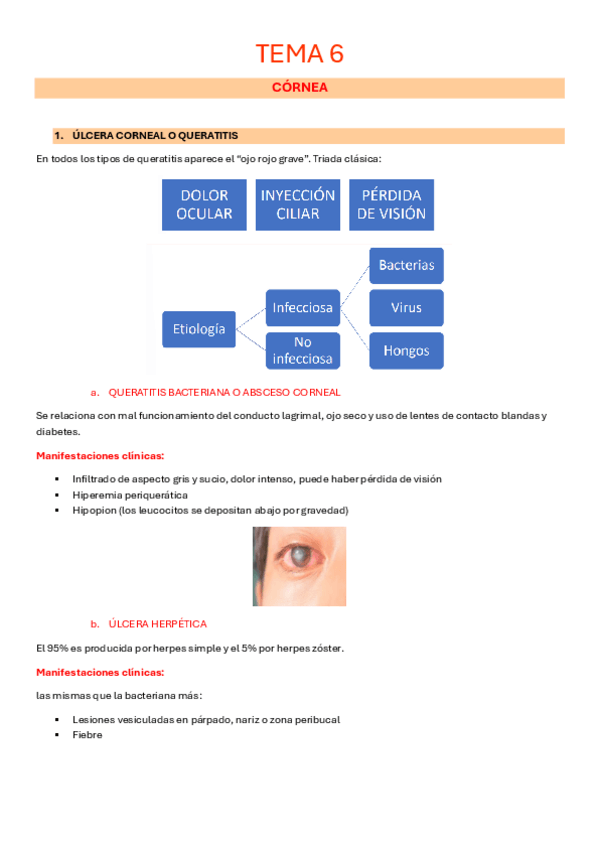 TEMA 6

CÓRNEA

1. ÚLCERA CORNEAL O QUERATITIS

En todos los tipos de queratitis aparece el "ojo rojo grave". Triada clásica:

DOLOR OCULAR

INYECCIÓN CILIAR

PÉRDIDA DE VISIÓN

Etiología

Infecciosa

No infecciosa

Bacterias

Virus

Hongos

a. QUERATITIS BACTERIANA O ABSCESO CORNEAL

Se relaciona con mal funcionamiento del conducto lagrimal, ojo seco y uso de lentes de contacto blandas y diabetes.

Manifestaciones clínicas:

▪ Infiltrado de aspecto gris y sucio, dolor intenso, puede haber pérdida de visión
▪ Hiperemia periquerática
▪ Hipopion (los leucocitos se depositan abajo por gravedad)

b. ÚLCERA HERPÉTICA

El 95% es producida por herpes simple y el 5% por herpes zóster.

Manifestaciones clínicas:

las mismas que la bacteriana más:

▪ Lesiones vesiculadas en párpado, nariz o zona peribucal
▪ Fiebre