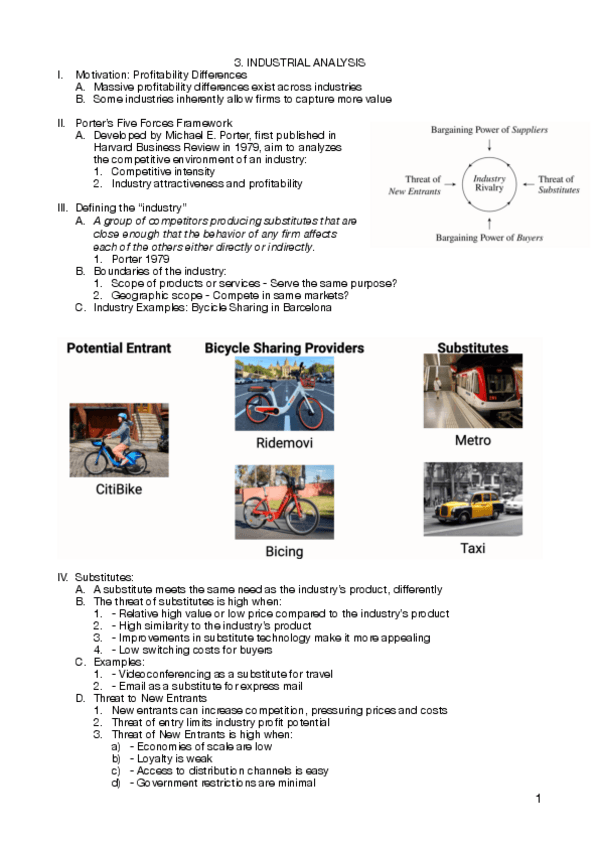 3. INDUSTRIAL ANALYSIS
I. Motivation: Profitability Differences
A. Massive profitability differences exist across industries
B. Some industries inherently allow firms to capture more value

II. Porter's Five Forces Framework
A. Developed by Michael E. Porter, first published in Harvard Business Review in 1979, aim to analyzes the competitive environment of an industry:
1. Competitive intensity
2. Industry attractiveness and profitability

Bargaining Power of Suppliers
Threat of New Entrants
Industry Rivalry
Threat of Substitutes
Bargaining Power of Buyers

III. Defining the "industry"
A. A group of competitors producing substitutes that are close enough that the behavior of any firm affects each of the others either directly or indirectly.
1. Porter 1979
B. Boundaries of the industry:
1. Scope of products or services - Serve the same purpose?
2. Geographic scope - Compete in same markets?
C. Industry Examples: Bycicle Sharing in Barcelona

Potential Entrant
CitiBike
Bicycle Sharing Providers
Ridemovi
Bicing
Substitutes
Metro
Taxi

IV. Substitutes:
A. A substitute meets the same need as the industry's product, differently
B. The threat of substitutes is high when:
1. - Relative high value or low price compared to the industry's product
2. - High similarity to the industry's product
3. - Improvements in substitute technology make it more appealing
4. - Low switching costs for buyers
C. Examples:
1. - Videoconferencing as a substitute for travel
2. - Email as a substitute for express mail
D. Threat to New Entrants
1. New entrants can increase competition, pressuring prices and costs
2. Threat of entry limits industry profit potential
3. Threat of New Entrants is high when:
a) - Economies of scale are low
b) - Loyalty is weak
c) - Access to distribution channels is easy
d) - Government restrictions are minimal

1