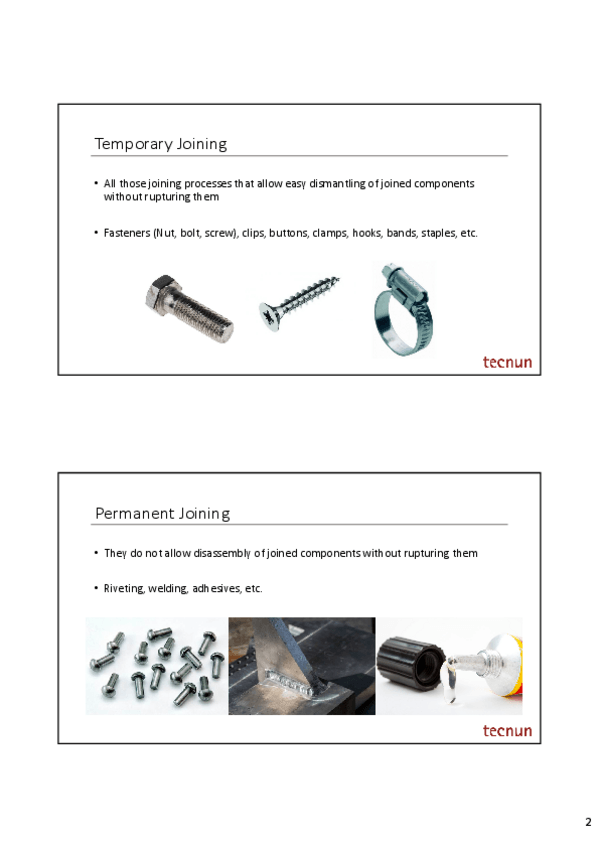 Temporary Joining

• All those joining processes that allow easy dismantling of joined components without rupturing them

• Fasteners (Nut, bolt, screw), clips, buttons, clamps, hooks, bands, staples, etc.

tecnun

Permanent Joining

• They do not allow disassembly of joined components without rupturing them

• Riveting, welding, adhesives, etc.

tecnun

2