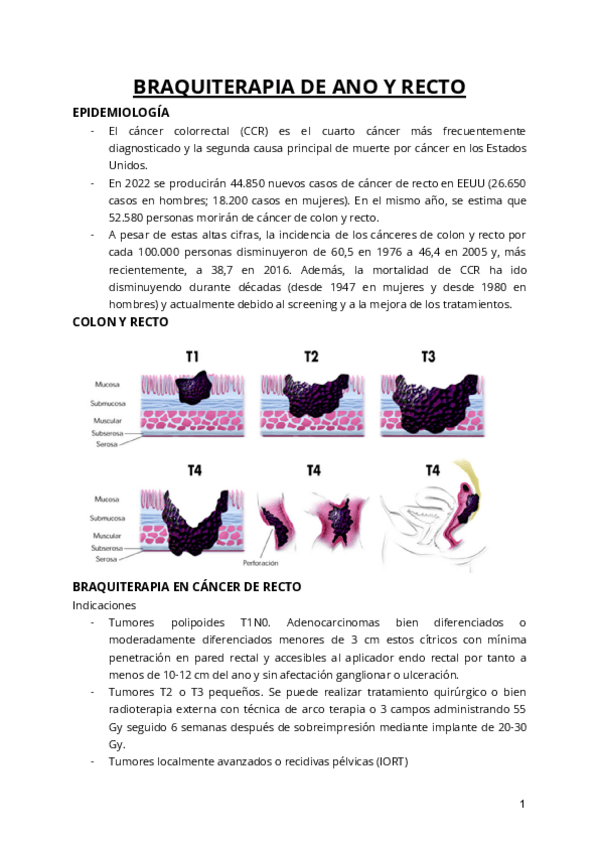 BRAQUITERAPIA DE ANO Y RECTO

EPIDEMIOLOGÍA

- El cáncer colorrectal (CCR) es el cuarto cáncer más frecuentemente diagnosticado y la segunda causa principal de muerte por cáncer en los Estados Unidos.
- En 2022 se producirán 44.850 nuevos casos de cáncer de recto en EEUU (26.650 casos en hombres; 18.200 casos en mujeres). En el mismo año, se estima que 52.580 personas morirán de cáncer de colon y recto.
- A pesar de estas altas cifras, la incidencia de los cánceres de colon y recto por cada 100.000 personas disminuyeron de 60,5 en 1976 a 46,4 en 2005 y, más recientemente, a 38,7 en 2016. Además, la mortalidad de CCR ha ido disminuyendo durante décadas (desde 1947 en mujeres y desde 1980 en hombres) y actualmente debido al screening y a la mejora de los tratamientos.

COLON Y RECTO

T1 T2 T3

Mucosa
Submucosa
Muscular
Subserosa
Serosa

T4 T4 T4

Mucosa
Submucosa
Muscular
Subserosa
Serosa

Perforación

BRAQUITERAPIA EN CÁNCER DE RECTO

Indicaciones

- Tumores polipoides T1N0. Adenocarcinomas bien diferenciados o moderadamente diferenciados menores de 3 cm estos cítricos con mínima penetración en pared rectal y accesibles al aplicador endo rectal por tanto a menos de 10-12 cm del ano y sin afectación ganglionar o ulceración.
- Tumores T2 o T3 pequeños. Se puede realizar tratamiento quirúrgico o bien radioterapia externa con técnica de arco terapia o 3 campos administrando 55 Gy seguido 6 semanas después de sobreimpresión mediante implante de 20-30 Gy.
- Tumores localmente avanzados o recidivas pélvicas (IORT)

1