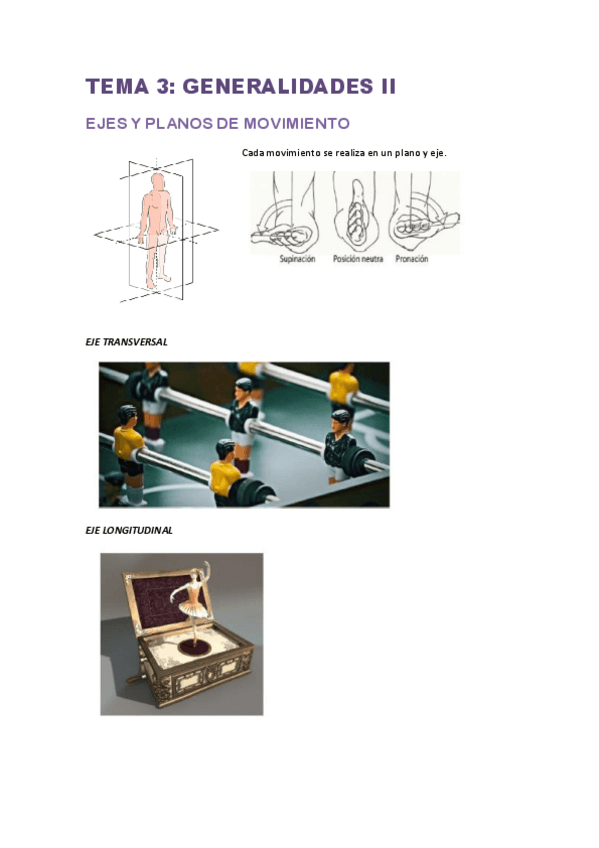 TEMA 3: GENERALIDADES II

EJES Y PLANOS DE MOVIMIENTO

Cada movimiento se realiza en un plano y eje.

Supinación Posición neutra Pronación

EJE TRANSVERSAL

EJE LONGITUDINAL