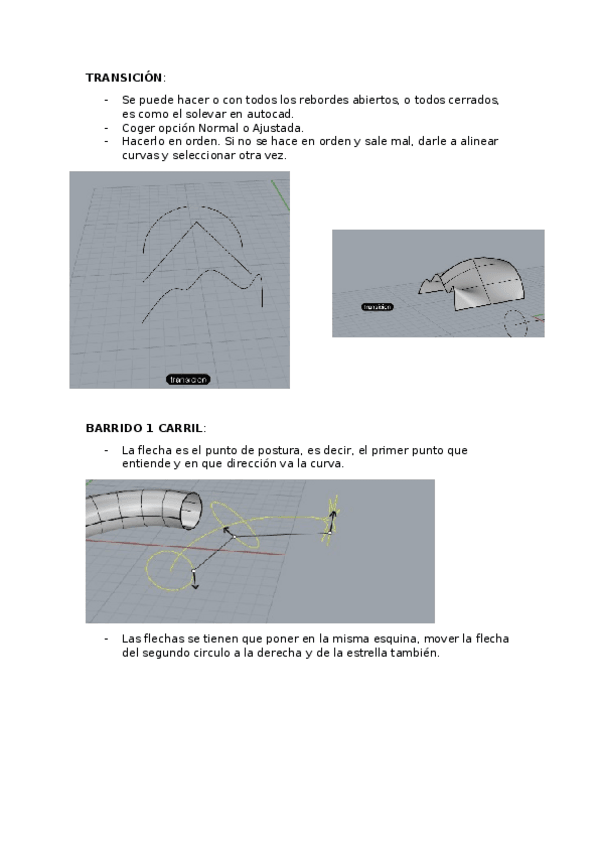 **TRANSICIÓN**:

- Se puede hacer o con todos los rebordes abiertos, o todos cerrados, es como el solevar en autocad.
- Coger opción Normal o Ajustada.
- Hacerlo en orden. Si no se hace en orden y sale mal, darle a alinear curvas y seleccionar otra vez.

transición

transición

**BARRIDO 1 CARRIL**:

- La flecha es el punto de postura, es decir, el primer punto que entiende y en que dirección va la curva.

- Las flechas se tienen que poner en la misma esquina, mover la flecha del segundo circulo a la derecha y de la estrella también.