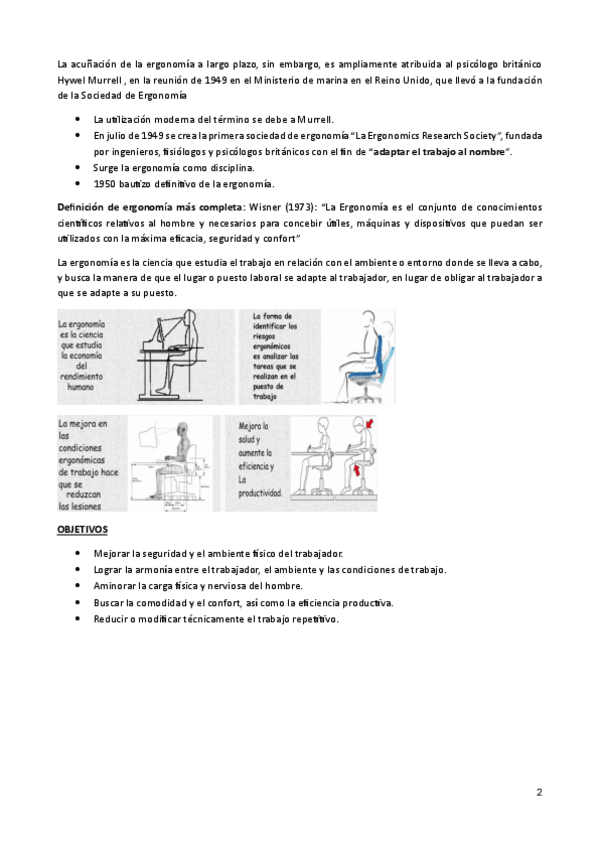 La acuñación de la ergonomía a largo plazo, sin embargo, es ampliamente atribuida al psicólogo británico Hywel Murrell , en la reunión de 1949 en el Ministerio de marina en el Reino Unido, que llevó a la fundación de la Sociedad de Ergonomía

- La utilización moderna del término se debe a Murrell.
- En julio de 1949 se crea la primera sociedad de ergonomía "La Ergonomics Research Society", fundada por ingenieros, fisiólogos y psicólogos británicos con el fin de "adaptar el trabajo al nombre".
- Surge la ergonomía como disciplina.
- 1950 bautizo definitivo de la ergonomía.

Definición de ergonomía más completa: Wisner (1973): "La Ergonomía es el conjunto de conocimientos científicos relativos al hombre y necesarios para concebir útiles, máquinas y dispositivos que puedan ser utilizados con la máxima eficacia, seguridad y confort"

La ergonomía es la ciencia que estudia el trabajo en relación con el ambiente o entorno donde se lleva a cabo, y busca la manera de que el lugar o puesto laboral se adapte al trabajador, en lugar de obligar al trabajador a que se adapte a su puesto.

La ergonomía es la ciencia que estudia la economía del rendimiento humano

La forma de identificar los riesgos ergonómicos es analizar las tareas que se realizan en el puesto de trabajo

La mejora en las condiciones ergonómicas de trabajo hace que se reduzcan las lesiones

Mejora la salud y aumente la eficiencia y La productividad.

OBJETIVOS

- Mejorar la seguridad y el ambiente físico del trabajador.
- Lograr la armonía entre el trabajador, el ambiente y las condiciones de trabajo.
- Aminorar la carga física y nerviosa del hombre.
- Buscar la comodidad y el confort, así como la eficiencia productiva.
- Reducir o modificar técnicamente el trabajo repetitivo.

2