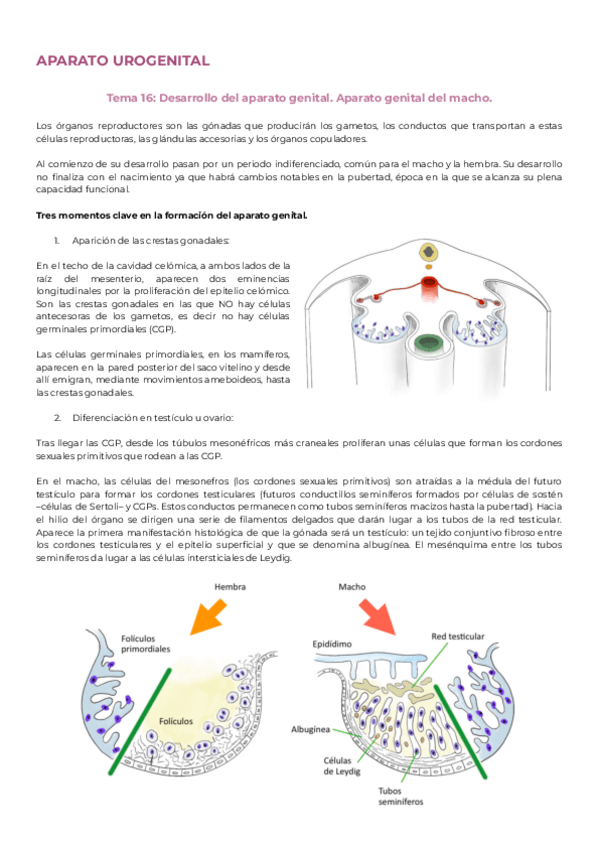 APARATO UROGENITAL

Tema 16: Desarrollo del aparato genital. Aparato genital del macho.

Los órganos reproductores son las gónadas que producirán los gametos, los conductos que transportan a estas células reproductoras, las glándulas accesorias y los órganos copuladores.

Al comienzo de su desarrollo pasan por un periodo indiferenciado, común para el macho y la hembra. Su desarrollo no finaliza con el nacimiento ya que habrá cambios notables en la pubertad, época en la que se alcanza su plena capacidad funcional.

Tres momentos clave en la formación del aparato genital.

1. Aparición de las crestas gonadales:

En el techo de la cavidad celómica, a ambos lados de la raíz del mesenterio, aparecen dos eminencias longitudinales por la proliferación del epitelio celómico. Son las crestas gonadales en las que NO hay células antecesoras de los gametos, es decir no hay células germinales primordiales (CGP).

Las células germinales primordiales, en los mamíferos, aparecen en la pared posterior del saco vitelino y desde allí emigran, mediante movimientos ameboideos, hasta las crestas gonadales.

2. Diferenciación en testículo u ovario:

Tras llegar las CGP, desde los túbulos mesonéfricos más craneales proliferan unas células que forman los cordones sexuales primitivos que rodean a las CGP.

En el macho, las células del mesonefros (los cordones sexuales primitivos) son atraídas a la médula del futuro testículo para formar los cordones testiculares (futuros conductillos seminíferos formados por células de sostén –células de Sertoli– y CGPs. Estos conductos permanecen como tubos seminíferos macizos hasta la pubertad). Hacia el hilio del órgano se dirigen una serie de filamentos delgados que darán lugar a los tubos de la red testicular. Aparece la primera manifestación histológica de que la gónada será un testículo: un tejido conjuntivo fibroso entre los cordones testiculares y el epitelio superficial y que se denomina albugínea. El mesénquima entre los tubos seminíferos da lugar a las células intersticiales de Leydig.

Hembra

Folículos primordiales

Folículos

Macho

Epidídimo

Red testicular

Albugínea

Células de Leydig

Tubos seminíferos