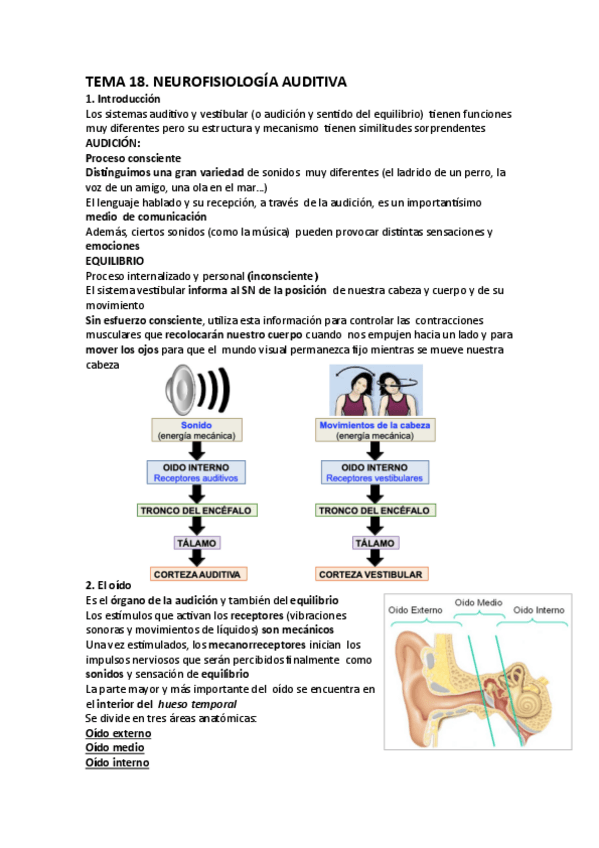 TEMA 18. NEUROFISIOLOGÍA AUDITIVA
1. Introducción
Los sistemas auditivo y vestibular (o audición y sentido del equilibrio) tienen funciones muy diferentes pero su estructura y mecanismo tienen similitudes sorprendentes
AUDICIÓN:
Proceso consciente
Distinguimos una gran variedad de sonidos muy diferentes (el ladrido de un perro, la voz de un amigo, una ola en el mar...)
El lenguaje hablado y su recepción, a través de la audición, es un importantísimo medio de comunicación
Además, ciertos sonidos (como la música) pueden provocar distintas sensaciones y emociones
EQUILIBRIO
Proceso internalizado y personal (inconsciente)
El sistema vestibular informa al SN de la posición de nuestra cabeza y cuerpo y de su movimiento
Sin esfuerzo consciente, utiliza esta información para controlar las contracciones musculares que recolocarán nuestro cuerpo cuando nos empujen hacia un lado y para mover los ojos para que el mundo visual permanezca fijo mientras se mueve nuestra cabeza

Sonido
(energía mecánica)
OIDO INTERNO
Receptores auditivos
TRONCO DEL ENCÉFALO
TÁLAMO
CORTEZA AUDITIVA

Movimientos de la cabeza
(energía mecánica)
OIDO INTERNO
Receptores vestibulares
TRONCO DEL ENCÉFALO
TÁLAMO
CORTEZA VESTIBULAR

2. El oído
Es el órgano de la audición y también del equilibrio
Los estímulos que activan los receptores (vibraciones sonoras y movimientos de líquidos) son mecánicos
Una vez estimulados, los mecanorreceptores inician los impulsos nerviosos que serán percibidos finalmente como sonidos y sensación de equilibrio
La parte mayor y más importante del oído se encuentra en el interior del hueso temporal
Se divide en tres áreas anatómicas:
Oído externo
Oído medio
Oído interno

Oído Externo
Oído Medio
Oído Interno