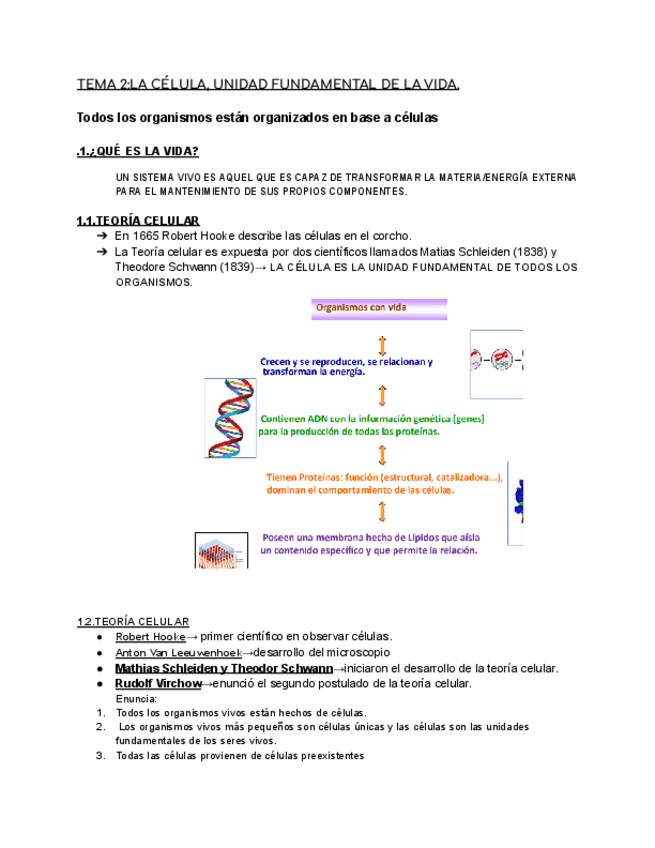 TEMA 2:LA CÉLULA, UNIDAD FUNDAMENTAL DE LA VIDA.

Todos los organismos están organizados en base a células

.1.¿QUÉ ES LA VIDA?

UN SISTEMA VIVO ES AQUEL QUE ES CAPAZ DE TRANSFORMAR LA MATERIA/ENERGÍA EXTERNA PARA EL MANTENIMIENTO DE SUS PROPIOS COMPONENTES.

1.1.TEORÍA CELULAR
➔ En 1665 Robert Hooke describe las células en el corcho.
➔ La Teoría celular es expuesta por dos científicos llamados Matias Schleiden (1838) y Theodore Schwann (1839)→ LA CÉLULA ES LA UNIDAD FUNDAMENTAL DE TODOS LOS ORGANISMOS.

Organismos con vida

Crecen y se reproducen, se relacionan y transforman la energía.

Contienen ADN con la información genética (genes) para la producción de todas las proteínas.

Tienen Proteínas: función (estructural, catalizadora...), dominan el comportamiento de las células.

Poseen una membrana hecha de Lípidos que aísla un contenido específico y que permite la relación.

1.2.TEORÍA CELULAR
● Robert Hooke→ primer científico en observar células.
● Anton Van Leeuwenhoek→desarrollo del microscopio
● Mathias Schleiden y Theodor Schwann→iniciaron el desarrollo de la teoría celular.
● Rudolf Virchow→enunció el segundo postulado de la teoría celular.
Enuncia:
1. Todos los organismos vivos están hechos de células.
2. Los organismos vivos más pequeños son células únicas y las células son las unidades fundamentales de los seres vivos.
3. Todas las células provienen de células preexistentes