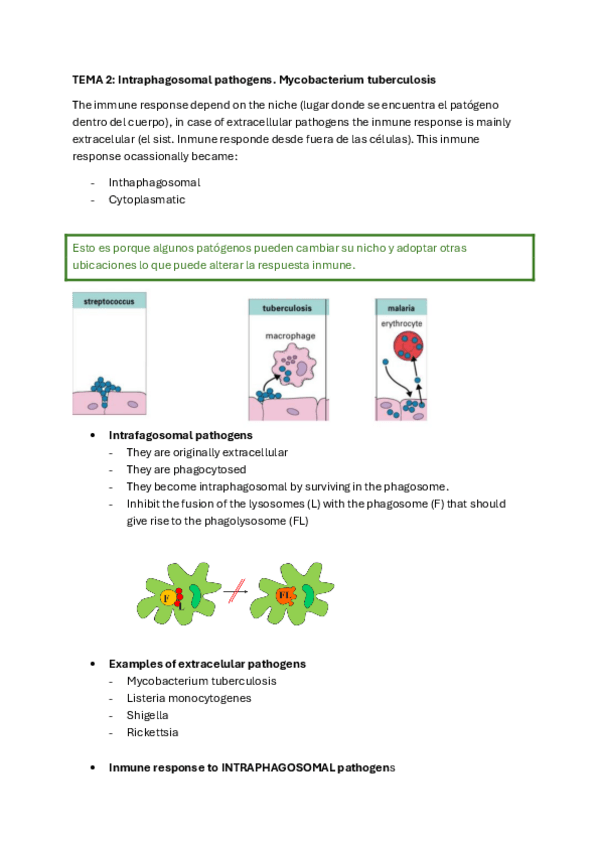 TEMA 2: Intraphagosomal pathogens. Mycobacterium tuberculosis

The immune response depend on the niche (lugar donde se encuentra el patógeno dentro del cuerpo), in case of extracellular pathogens the inmune response is mainly extracelular (el sist. Inmune responde desde fuera de las células). This inmune response ocassionally became:

- Inthaphagosomal
- Cytoplasmatic

Esto es porque algunos patógenos pueden cambiar su nicho y adoptar otras ubicaciones lo que puede alterar la respuesta inmune.

streptococcus

tuberculosis

macrophage

malaria

erythrocyte

• Intrafagosomal pathogens
- They are originally extracellular
- They are phagocytosed
- They become intraphagosomal by surviving in the phagosome.
- Inhibit the fusion of the lysosomes (L) with the phagosome (F) that should give rise to the phagolysosome (FL)

F

L

FL

• Examples of extracelular pathogens
- Mycobacterium tuberculosis
- Listeria monocytogenes
- Shigella
- Rickettsia

• Inmune response to INTRAPHAGOSOMAL pathogens