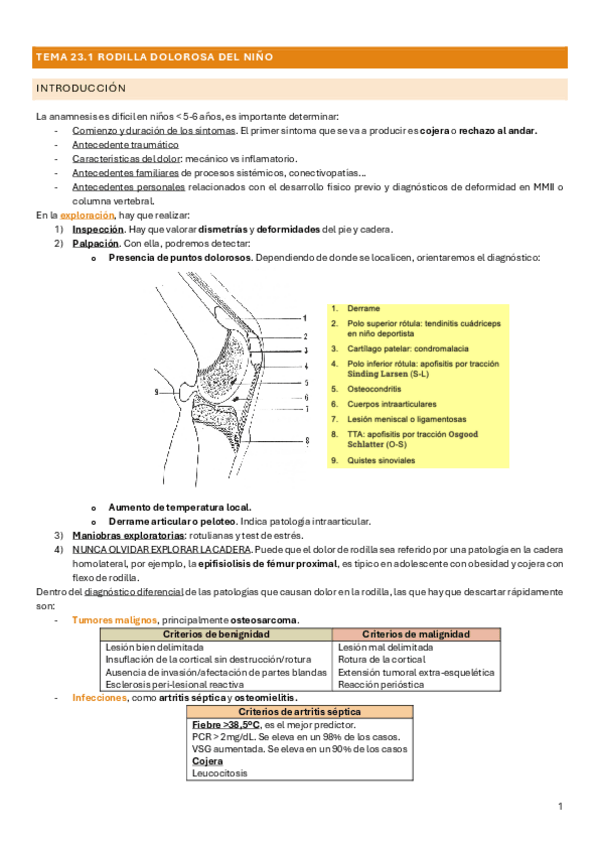 TEMA 23.1 RODILLA DOLOROSA DEL NIÑO

INTRODUCCIÓN

La anamnesis es difícil en niños < 5-6 años, es importante determinar:
- Comienzo y duración de los síntomas. El primer síntoma que se va a producir es cojera o rechazo al andar.
- Antecedente traumático
- Características del dolor: mecánico vs inflamatorio.
- Antecedentes familiares de procesos sistémicos, conectivopatías…
- Antecedentes personales relacionados con el desarrollo físico previo y diagnósticos de deformidad en MMII o columna vertebral.

En la exploración, hay que realizar:
1) Inspección. Hay que valorar dismetrías y deformidades del pie y cadera.
2) Palpación. Con ella, podremos detectar:
o Presencia de puntos dolorosos. Dependiendo de donde se localicen, orientaremos el diagnóstico:

1
2
3
4
5
6
7
8
9

1. Derrame
2. Polo superior rótula: tendinitis cuádriceps en niño deportista
3. Cartílago patelar: condromalacia
4. Polo inferior rótula: apofisitis por tracción Sinding Larsen (S-L)
5. Osteocondritis
6. Cuerpos intraarticulares
7. Lesión meniscal o ligamentosas
8. TTA: apofisitis por tracción Osgood Schlatter (O-S)
9. Quistes sinoviales

o Aumento de temperatura local.
o Derrame articular o peloteo. Indica patología intraarticular.
3) Maniobras exploratorias: rotulianas y test de estrés.
4) NUNCA OLVIDAR EXPLORAR LA CADERA. Puede que el dolor de rodilla sea referido por una patología en la cadera homolateral, por ejemplo, la epifisiolisis de fémur proximal, es típico en adolescente con obesidad y cojera con flexo de rodilla.

Dentro del diagnóstico diferencial de las patologías que causan dolor en la rodilla, las que hay que descartar rápidamente son:
- Tumores malignos, principalmente osteosarcoma.

| Criterios de benignidad | Criterios de malignidad |
|---|---|
| Lesión bien delimitada | Lesión mal delimitada |
| Insuflación de la cortical sin destrucción/rotura | Rotura de la cortical |
| Ausencia de invasión/afectación de partes blandas | Extensión tumoral extra-esquelética |
| Esclerosis peri-lesional reactiva | Reacción perióstica |

- Infecciones, como artritis séptica y osteomielitis.

| Criterios de artritis séptica |
|---|
| Fiebre >38,5ºC, es el mejor predictor. |
| PCR > 2mg/dL. Se eleva en un 98% de los casos. |
| VSG aumentada. Se eleva en un 90% de los casos |
| Cojera |
| Leucocitosis |

1