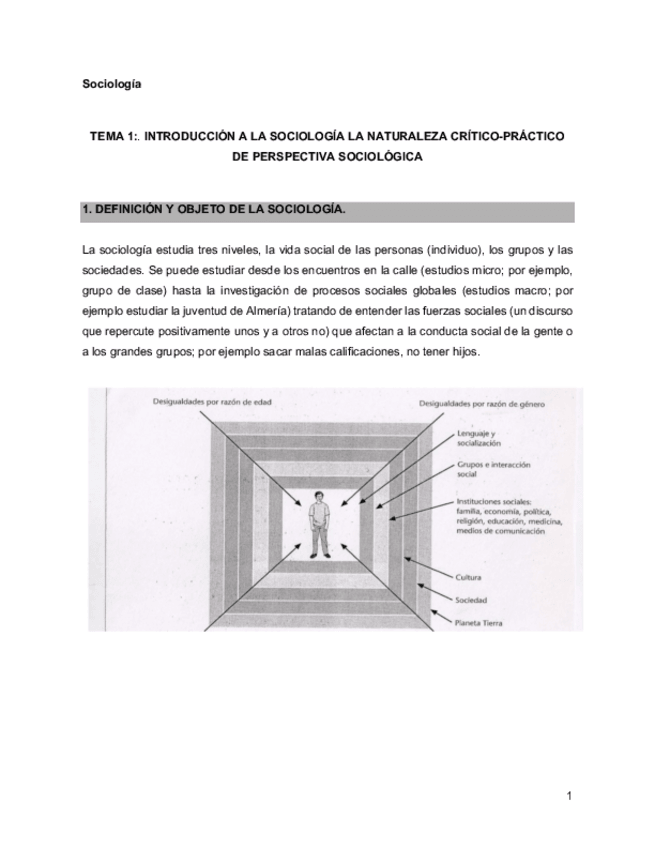 Sociología

TEMA 1:. INTRODUCCIÓN A LA SOCIOLOGÍA LA NATURALEZA CRÍTICO-PRÁCTICO DE PERSPECTIVA SOCIOLÓGICA

1. DEFINICIÓN Y OBJETO DE LA SOCIOLOGÍA.

La sociología estudia tres niveles, la vida social de las personas (individuo), los grupos y las sociedades. Se puede estudiar desde los encuentros en la calle (estudios micro; por ejemplo, grupo de clase) hasta la investigación de procesos sociales globales (estudios macro; por ejemplo estudiar la juventud de Almería) tratando de entender las fuerzas sociales (un discurso que repercute positivamente unos y a otros no) que afectan a la conducta social de la gente o a los grandes grupos; por ejemplo sacar malas calificaciones, no tener hijos.

Desigualdades por razón de edad

Desigualdades por razón de género

Lenguaje y socialización

Grupos e interacción social

Instituciones sociales: familia, economía, política, religión, educación, medicina, medios de comunicación

Cultura

Sociedad

Planeta Tierra

1