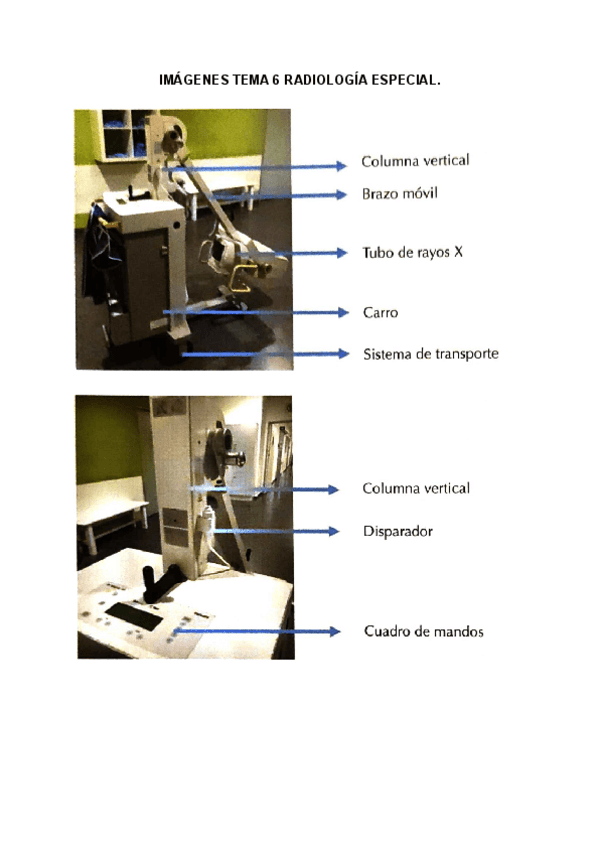 IMÁGENES TEMA 6 RADIOLOGÍA ESPECIAL.

Columna vertical
Brazo móvil
Tubo de rayos X
Carro
Sistema de transporte

Columna vertical
Disparador
Cuadro de mandos