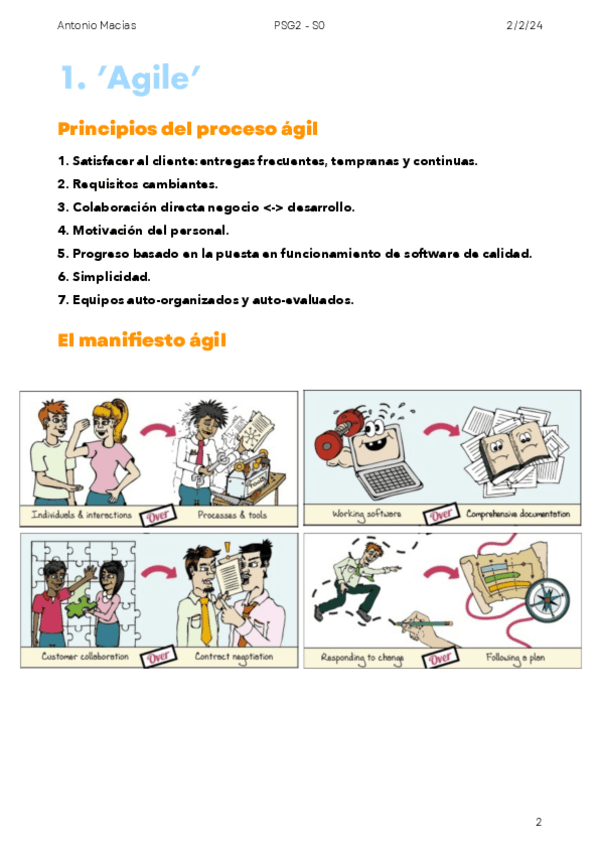 Antonio Macías PSG2 - S0 2/2/24

1. 'Agile'

Principios del proceso ágil

1. Satisfacer al cliente: entregas frecuentes, tempranas y continuas.
2. Requisitos cambiantes.
3. Colaboración directa negocio <-> desarrollo.
4. Motivación del personal.
5. Progreso basado en la puesta en funcionamiento de software de calidad.
6. Simplicidad.
7. Equipos auto-organizados y auto-evaluados.

El manifiesto ágil

Individuals & interactions Over Processes & tools

Working software Over Comprehensive documentation

Customer collaboration Over Contract negotiation

Responding to change Over Following a plan

2