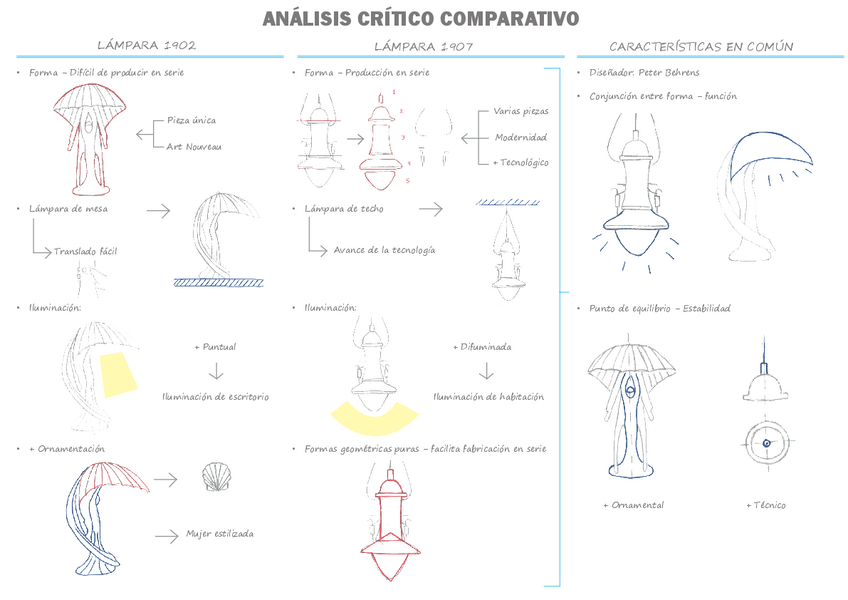 ANÁLISIS CRÍTICO COMPARATIVO

LÁMPARA 1902

• Forma – Difícil de producir en serie

Pieza única

Art Nouveau

• Lámpara de mesa

Translado fácil

• Iluminación:

+ Puntual

Iluminación de escritorio

• + Ornamentación

Mujer estilizada

LÁMPARA 1907

• Forma – Producción en serie

1
2
3
4
5

Varias piezas

Modernidad

+ Tecnológico

• Lámpara de techo

Avance de la tecnología

• Iluminación:

+ Difuminada

Iluminación de habitación

• Formas geométricas puras – facilita fabricación en serie

CARACTERÍSTICAS EN COMÚN

• Diseñador: Peter Behrens

• Conjunción entre forma – función

• Punto de equilibrio – Estabilidad

+ Ornamental

+ Técnico