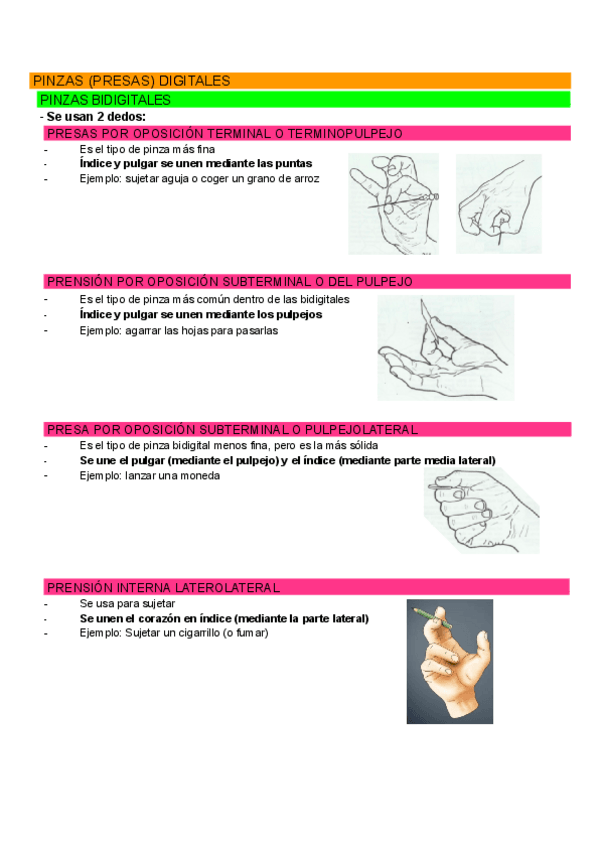 PINZAS (PRESAS) DIGITALES

PINZAS BIDIGITALES

- Se usan 2 dedos:

PRESAS POR OPOSICIÓN TERMINAL O TERMINOPULPEJO

- Es el tipo de pinza más fina
- Índice y pulgar se unen mediante las puntas
- Ejemplo: sujetar aguja o coger un grano de arroz

PRENSIÓN POR OPOSICIÓN SUBTERMINAL O DEL PULPEJO

- Es el tipo de pinza más común dentro de las bidigitales
- Índice y pulgar se unen mediante los pulpejos
- Ejemplo: agarrar las hojas para pasarlas

PRESA POR OPOSICIÓN SUBTERMINAL O PULPEJOLATERAL

- Es el tipo de pinza bidigital menos fina, pero es la más sólida
- Se une el pulgar (mediante el pulpejo) y el índice (mediante parte media lateral)
- Ejemplo: lanzar una moneda

PRENSIÓN INTERNA LATEROLATERAL

- Se usa para sujetar
- Se unen el corazón en índice (mediante la parte lateral)
- Ejemplo: Sujetar un cigarrillo (o fumar)