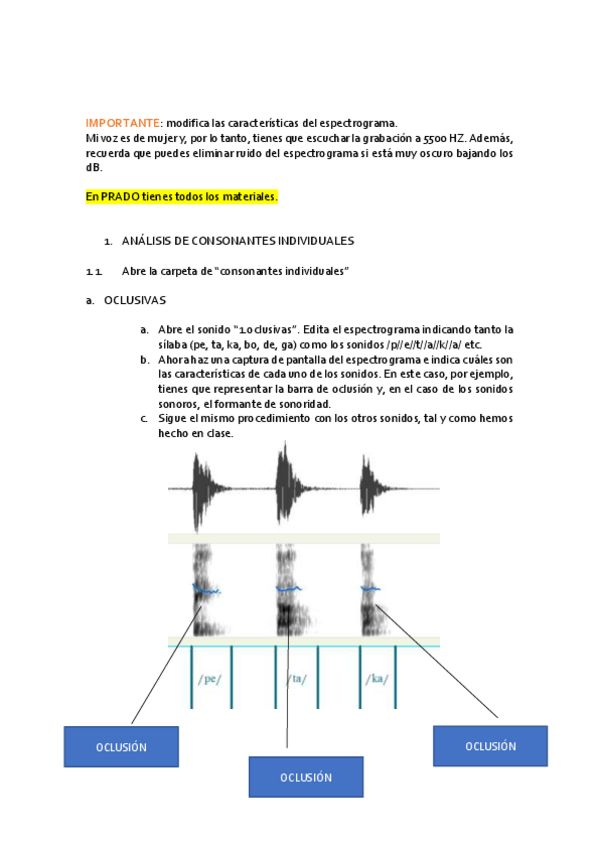 IMPORTANTE: modifica las características del espectrograma.
Mi voz es de mujer y, por lo tanto, tienes que escuchar la grabación a 5500 HZ. Además, recuerda que puedes eliminar ruido del espectrograma si está muy oscuro bajando los dB.

En PRADO tienes todos los materiales.

1. ANÁLISIS DE CONSONANTES INDIVIDUALES

1.1. Abre la carpeta de "consonantes individuales"

a. OCLUSIVAS

a. Abre el sonido "1.oclusivas". Edita el espectrograma indicando tanto la sílaba (pe, ta, ka, bo, de, ga) como los sonidos /p//e//t//a//k//a/ etc.
b. Ahora haz una captura de pantalla del espectrograma e indica cuáles son las características de cada uno de los sonidos. En este caso, por ejemplo, tienes que representar la barra de oclusión y, en el caso de los sonidos sonoros, el formante de sonoridad.
c. Sigue el mismo procedimiento con los otros sonidos, tal y como hemos hecho en clase.

/pe/ /ta/ /ka/

OCLUSIÓN

OCLUSIÓN

OCLUSIÓN