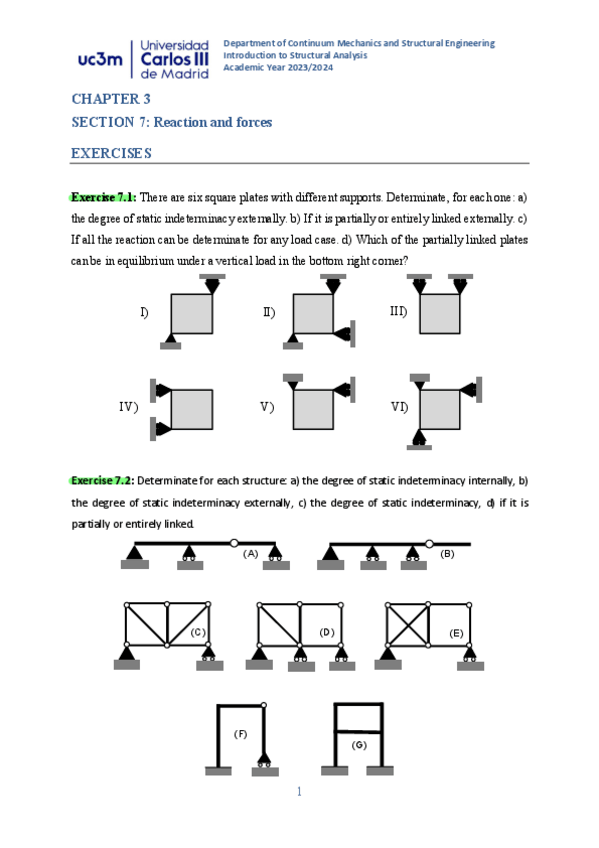 uc3m | Universidad Carlos III de Madrid

Department of Continuum Mechanics and Structural Engineering
Introduction to Structural Analysis
Academic Year 2023/2024

CHAPTER 3

SECTION 7: Reaction and forces

EXERCISES

Exercise 7.1: There are six square plates with different supports. Determinate, for each one: a) the degree of static indeterminacy externally. b) If it is partially or entirely linked externally. c) If all the reaction can be determinate for any load case. d) Which of the partially linked plates can be in equilibrium under a vertical load in the bottom right corner?

I)
II)
III)
IV)
V)
VI)

Exercise 7.2: Determinate for each structure: a) the degree of static indeterminacy internally, b) the degree of static indeterminacy externally, c) the degree of static indeterminacy, d) if it is partially or entirely linked.

(A)
(B)
(C)
(D)
(E)
(F)
(G)

1