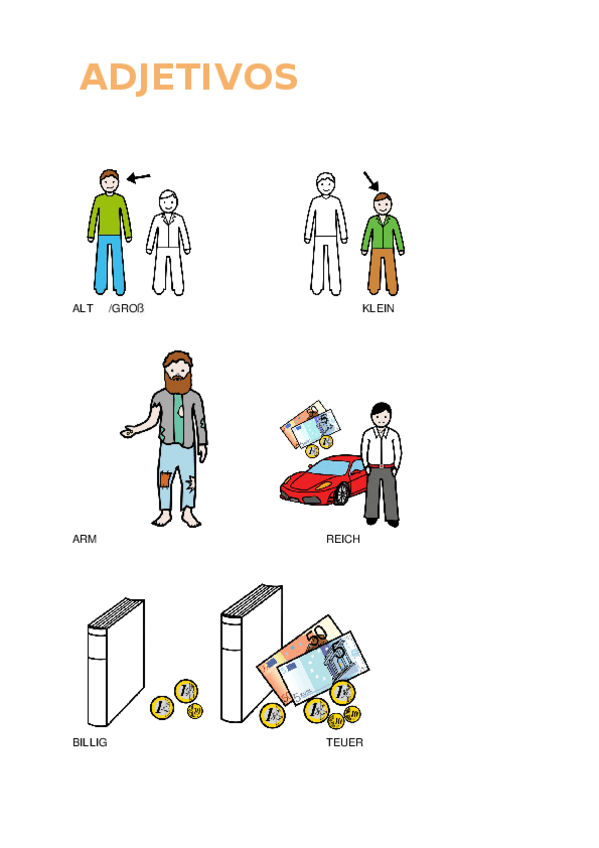 ADJETIVOS

ALT /GROß

KLEIN

ARM

REICH

BILLIG

TEUER