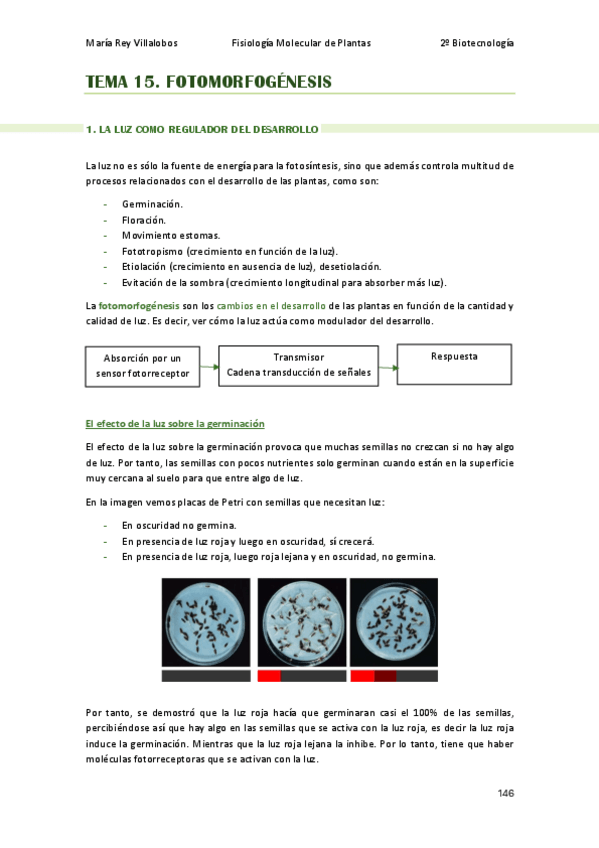 María Rey Villalobos Fisiología Molecular de Plantas 2º Biotecnología

TEMA 15. FOTOMORFOGÉNESIS

1. LA LUZ COMO REGULADOR DEL DESARROLLO

La luz no es sólo la fuente de energía para la fotosíntesis, sino que además controla multitud de procesos relacionados con el desarrollo de las plantas, como son:

- Germinación.
- Floración.
- Movimiento estomas.
- Fototropismo (crecimiento en función de la luz).
- Etiolación (crecimiento en ausencia de luz), desetiolación.
- Evitación de la sombra (crecimiento longitudinal para absorber más luz).

La fotomorfogénesis son los cambios en el desarrollo de las plantas en función de la cantidad y calidad de luz. Es decir, ver cómo la luz actúa como modulador del desarrollo.

Absorción por un sensor fotorreceptor

Transmisor
Cadena transducción de señales

Respuesta

El efecto de la luz sobre la germinación

El efecto de la luz sobre la germinación provoca que muchas semillas no crezcan si no hay algo de luz. Por tanto, las semillas con pocos nutrientes solo germinan cuando están en la superficie muy cercana al suelo para que entre algo de luz.

En la imagen vemos placas de Petri con semillas que necesitan luz:

- En oscuridad no germina.
- En presencia de luz roja y luego en oscuridad, sí crecerá.
- En presencia de luz roja, luego roja lejana y en oscuridad, no germina.

Por tanto, se demostró que la luz roja hacía que germinaran casi el 100% de las semillas, percibiéndose así que hay algo en las semillas que se activa con la luz roja, es decir la luz roja induce la germinación. Mientras que la luz roja lejana la inhibe. Por lo tanto, tiene que haber moléculas fotorreceptoras que se activan con la luz.

146