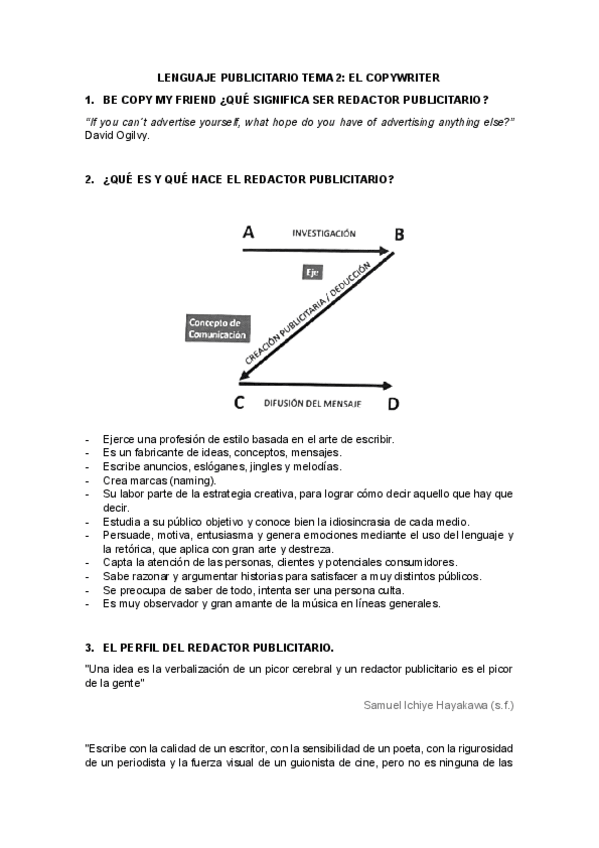 LENGUAJE PUBLICITARIO TEMA 2: EL COPYWRITER

1. BE COPY MY FRIEND ¿QUÉ SIGNIFICA SER REDACTOR PUBLICITARIO?

"If you can't advertise yourself, what hope do you have of advertising anything else?" David Ogilvy.

2. ¿QUÉ ES Y QUÉ HACE EL REDACTOR PUBLICITARIO?

A
INVESTIGACIÓN
B
Eje
CREACIÓN PUBLICITARIA / DEDUCCIÓN
Concepto de Comunicación
C
DIFUSIÓN DEL MENSAJE
D

- Ejerce una profesión de estilo basada en el arte de escribir.
- Es un fabricante de ideas, conceptos, mensajes.
- Escribe anuncios, eslóganes, jingles y melodías.
- Crea marcas (naming).
- Su labor parte de la estrategia creativa, para lograr cómo decir aquello que hay que decir.
- Estudia a su público objetivo y conoce bien la idiosincrasia de cada medio.
- Persuade, motiva, entusiasma y genera emociones mediante el uso del lenguaje y la retórica, que aplica con gran arte y destreza.
- Capta la atención de las personas, clientes y potenciales consumidores.
- Sabe razonar y argumentar historias para satisfacer a muy distintos públicos.
- Se preocupa de saber de todo, intenta ser una persona culta.
- Es muy observador y gran amante de la música en líneas generales.

3. EL PERFIL DEL REDACTOR PUBLICITARIO.

"Una idea es la verbalización de un picor cerebral y un redactor publicitario es el picor de la gente"

Samuel Ichiye Hayakawa (s.f.)

"Escribe con la calidad de un escritor, con la sensibilidad de un poeta, con la rigurosidad de un periodista y la fuerza visual de un guionista de cine, pero no es ninguna de las