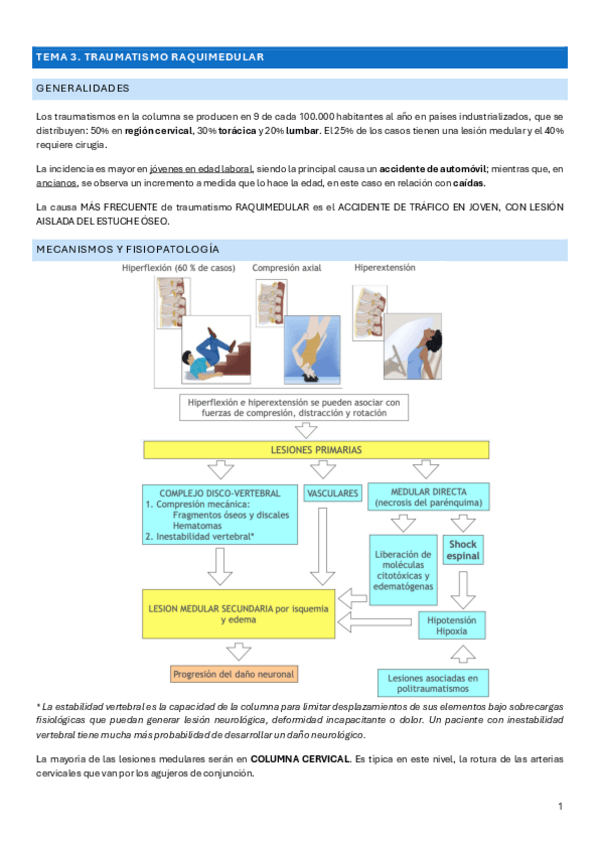 TEMA 3. TRAUMATISMO RAQUIMEDULAR

GENERALIDADES

Los traumatismos en la columna se producen en 9 de cada 100.000 habitantes al año en países industrializados, que se distribuyen: 50% en región cervical, 30% torácica y 20% lumbar. El 25% de los casos tienen una lesión medular y el 40% requiere cirugía.

La incidencia es mayor en jóvenes en edad laboral, siendo la principal causa un accidente de automóvil; mientras que, en ancianos, se observa un incremento a medida que lo hace la edad, en este caso en relación con caídas.

La causa MÁS FRECUENTE de traumatismo RAQUIMEDULAR es el ACCIDENTE DE TRÁFICO EN JOVEN, CON LESIÓN AISLADA DEL ESTUCHE ÓSEO.

MECANISMOS Y FISIOPATOLOGÍA

Hiperflexión (60 % de casos)

Compresión axial

Hiperextensión

Hiperflexión e hiperextensión se pueden asociar con fuerzas de compresión, distracción y rotación

LESIONES PRIMARIAS

COMPLEJO DISCO-VERTEBRAL
1. Compresión mecánica:
Fragmentos óseos y discales
Hematomas
2. Inestabilidad vertebral*

VASCULARES

MEDULAR DIRECTA
(necrosis del parénquima)

Liberación de moléculas citotóxicas y edematógenas

Shock espinal

LESION MEDULAR SECUNDARIA por isquemia y edema

Hipotensión
Hipoxia

Progresión del daño neuronal

Lesiones asociadas en politraumatismos

* La estabilidad vertebral es la capacidad de la columna para limitar desplazamientos de sus elementos bajo sobrecargas fisiológicas que puedan generar lesión neurológica, deformidad incapacitante o dolor. Un paciente con inestabilidad vertebral tiene mucha más probabilidad de desarrollar un daño neurológico.

La mayoría de las lesiones medulares serán en COLUMNA CERVICAL. Es típica en este nivel, la rotura de las arterias cervicales que van por los agujeros de conjunción.

1