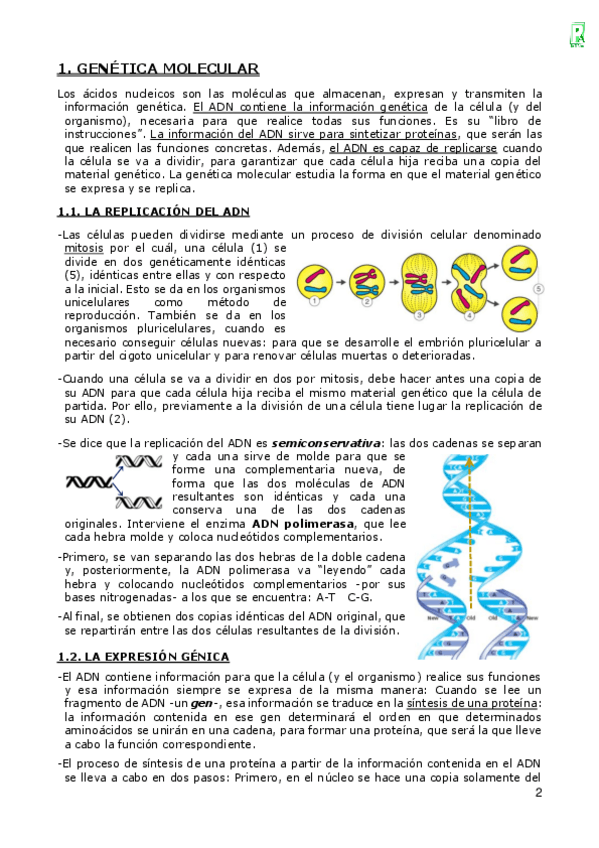 1. GENÉTICA MOLECULAR

Los ácidos nucleicos son las moléculas que almacenan, expresan y transmiten la información genética. El ADN contiene la información genética de la célula (y del organismo), necesaria para que realice todas sus funciones. Es su "libro de instrucciones". La información del ADN sirve para sintetizar proteínas, que serán las que realicen las funciones concretas. Además, el ADN es capaz de replicarse cuando la célula se va a dividir, para garantizar que cada célula hija reciba una copia del material genético. La genética molecular estudia la forma en que el material genético se expresa y se replica.

1.1. LA REPLICACIÓN DEL ADN

-Las células pueden dividirse mediante un proceso de división celular denominado mitosis por el cuál, una célula (1) se divide en dos genéticamente idénticas (5), idénticas entre ellas y con respecto a la inicial. Esto se da en los organismos unicelulares como método de reproducción. También se da en los organismos pluricelulares, cuando es necesario conseguir células nuevas: para que se desarrolle el embrión pluricelular a partir del cigoto unicelular y para renovar células muertas o deterioradas.

1 2 3 4 5

-Cuando una célula se va a dividir en dos por mitosis, debe hacer antes una copia de su ADN para que cada célula hija reciba el mismo material genético que la célula de partida. Por ello, previamente a la división de una célula tiene lugar la replicación de su ADN (2).

-Se dice que la replicación del ADN es semiconservativa: las dos cadenas se separan y cada una sirve de molde para que se forme una complementaria nueva, de forma que las dos moléculas de ADN resultantes son idénticas y cada una conserva una de las dos cadenas originales. Interviene el enzima ADN polimerasa, que lee cada hebra molde y coloca nucleótidos complementarios.

-Primero, se van separando las dos hebras de la doble cadena y, posteriormente, la ADN polimerasa va "leyendo" cada hebra y colocando nucleótidos complementarios -por sus bases nitrogenadas- a los que se encuentra: A-T C-G.

-Al final, se obtienen dos copias idénticas del ADN original, que se repartirán entre las dos células resultantes de la división.

New Old Old New

1.2. LA EXPRESIÓN GÉNICA

-El ADN contiene información para que la célula (y el organismo) realice sus funciones y esa información siempre se expresa de la misma manera: Cuando se lee un fragmento de ADN -un gen-, esa información se traduce en la síntesis de una proteína: la información contenida en ese gen determinará el orden en que determinados aminoácidos se unirán en una cadena, para formar una proteína, que será la que lleve a cabo la función correspondiente.

-El proceso de síntesis de una proteína a partir de la información contenida en el ADN se lleva a cabo en dos pasos: Primero, en el núcleo se hace una copia solamente del

2