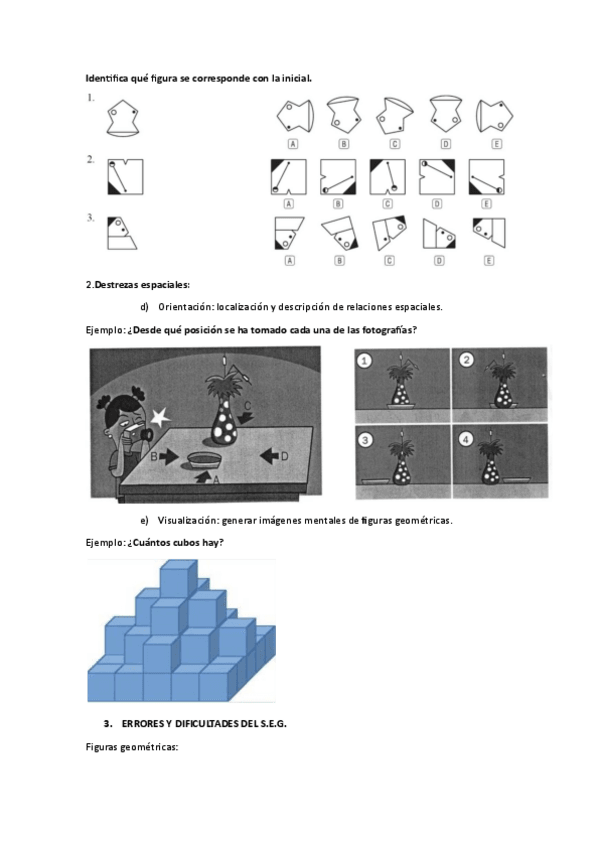 Identifica qué figura se corresponde con la inicial.

1.

A B C D E

2.

A B C D E

3.

A B C D E

2.Destrezas espaciales:

d) Orientación: localización y descripción de relaciones espaciales.

Ejemplo: ¿Desde qué posición se ha tomado cada una de las fotografías?

C B D A

1 2 3 4

e) Visualización: generar imágenes mentales de figuras geométricas.

Ejemplo: ¿Cuántos cubos hay?

3. ERRORES Y DIFICULTADES DEL S.E.G.

Figuras geométricas: